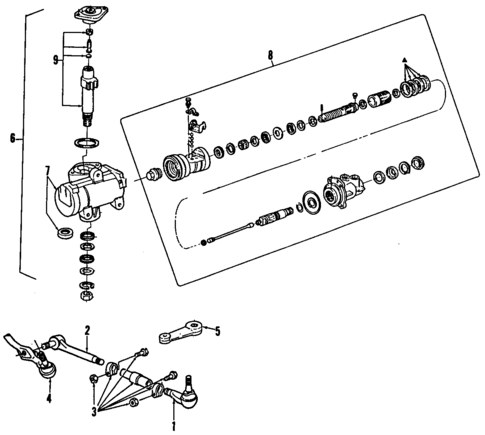 9
8
6
7
2
5
4
3
1