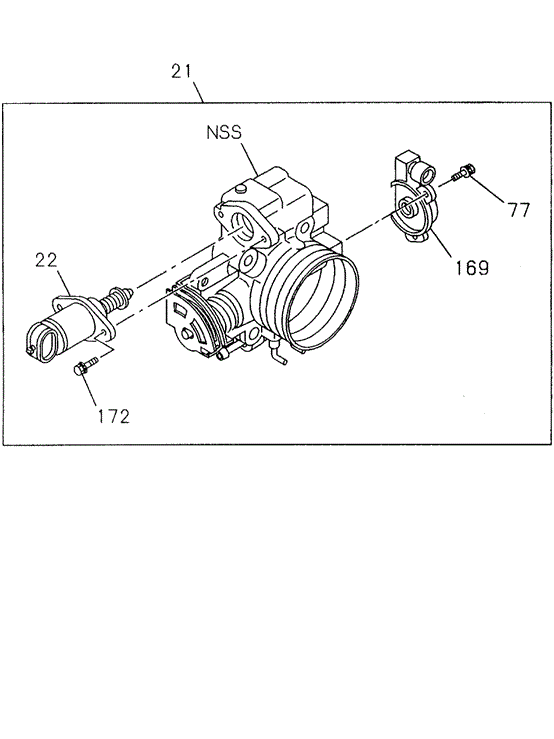 21
NSS
77
169
22
172