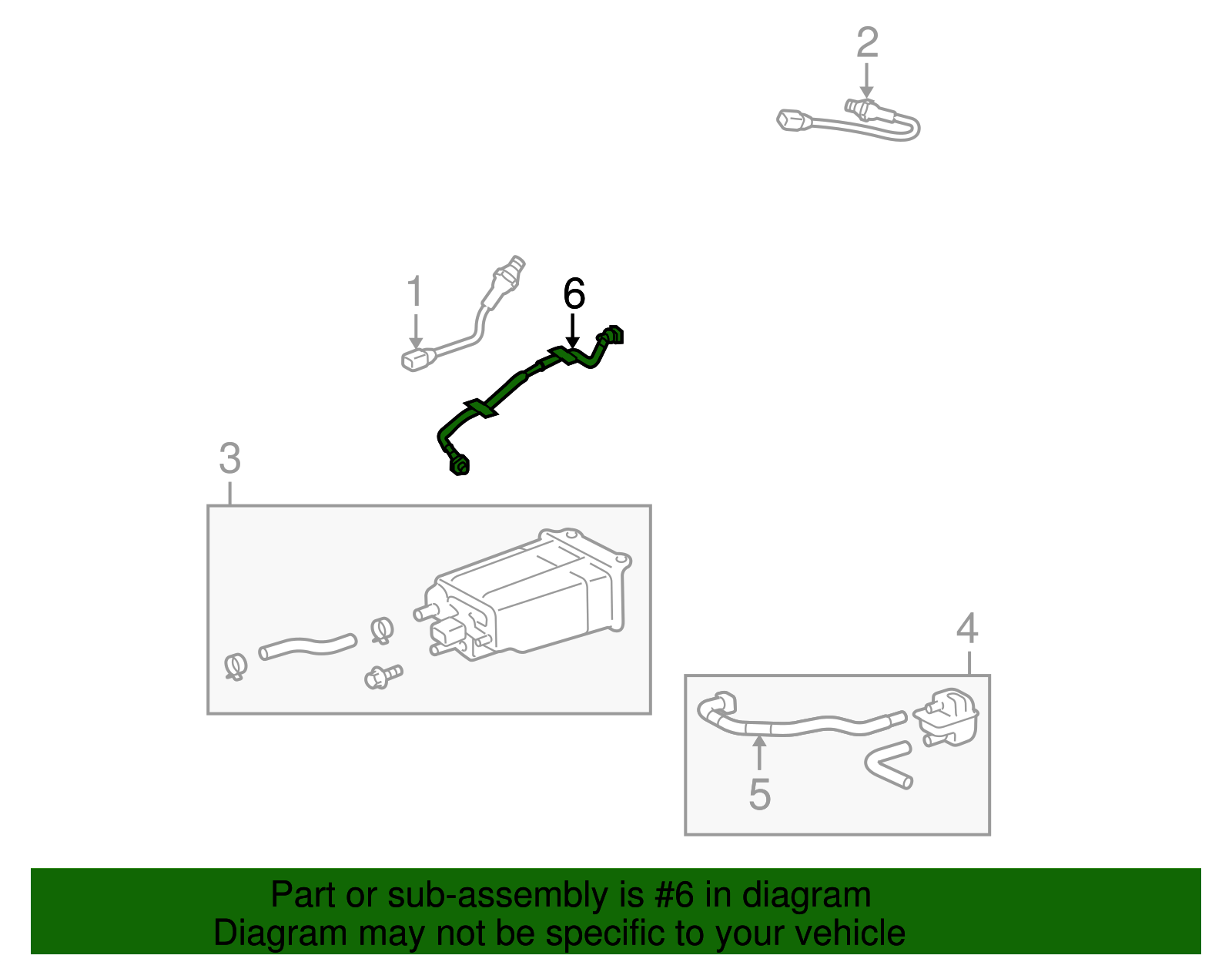 2

1

6

3

4

5

Part or sub-assembly is #6 in diagram
Diagram may not be specific to your vehicle