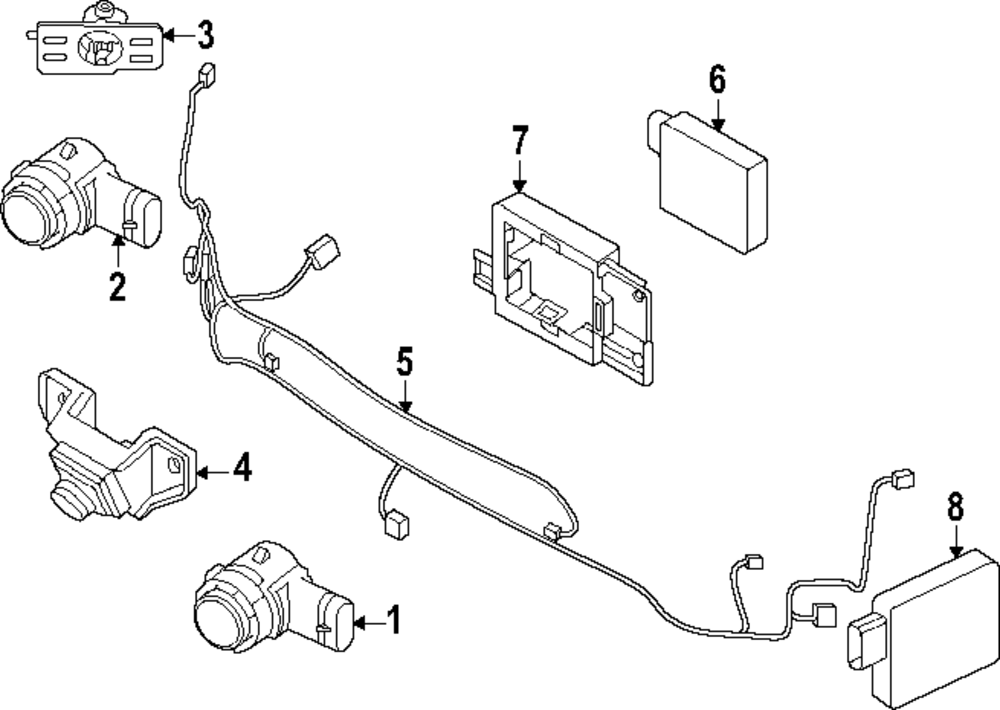 3
6
7
2
5
4
8
1