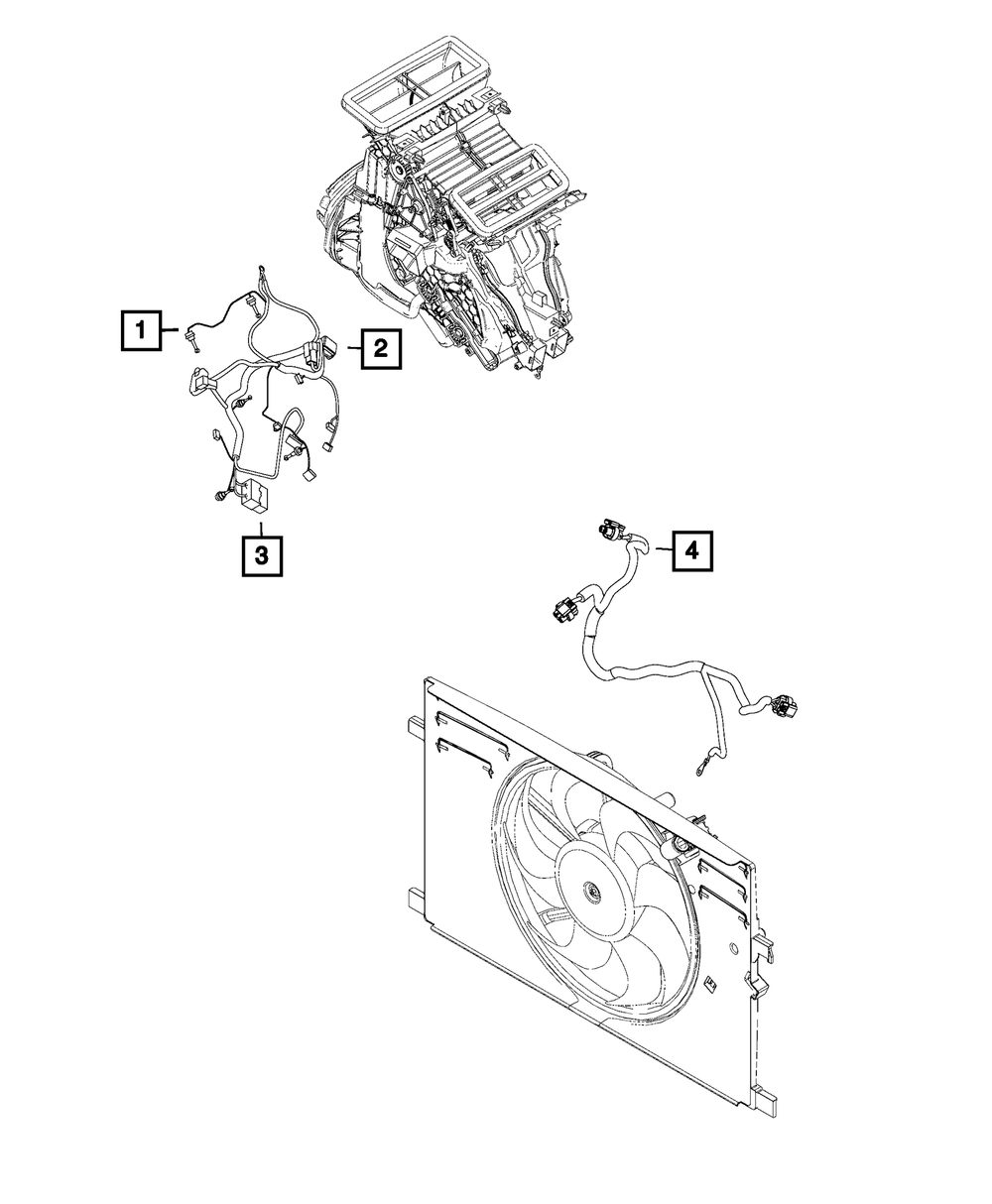 1
2
3
4