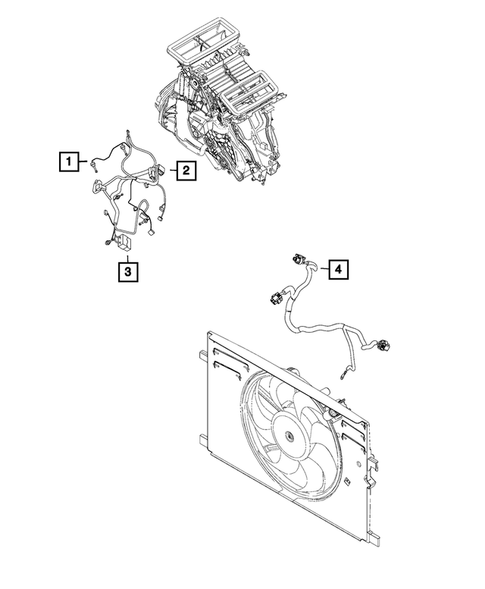 1
2
3
4