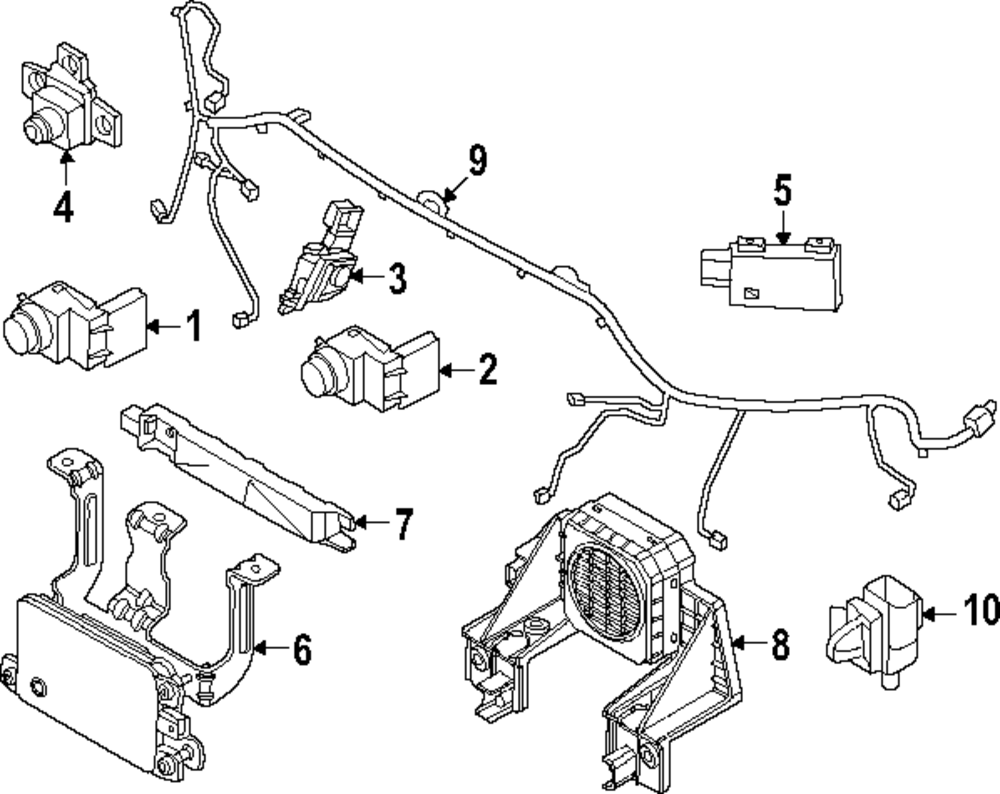 4
9
5
3
1
2
7
6
8
10