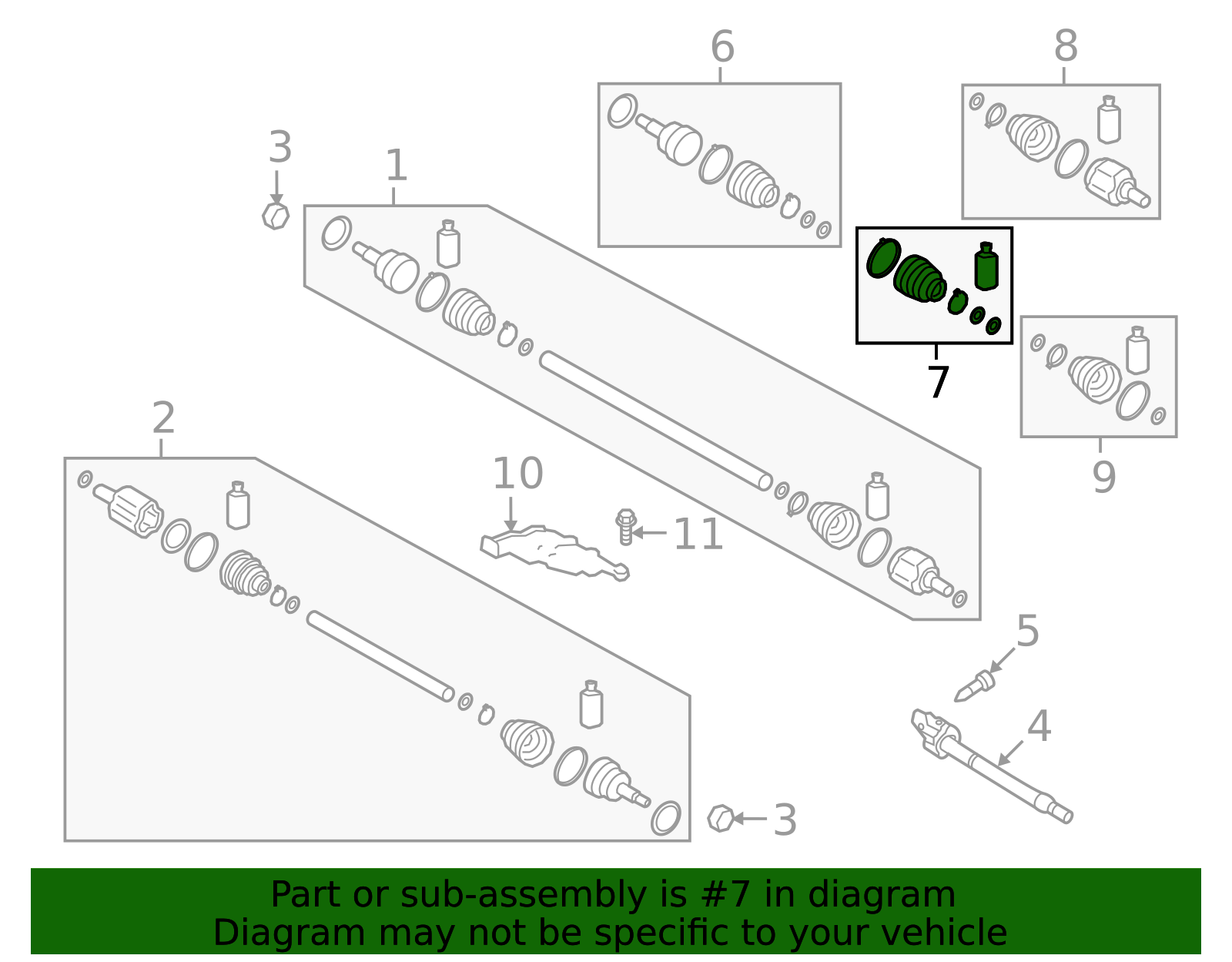 6
8
3
1
7
9
2
10
11
5
4
3

Part or sub-assembly is #7 in diagram
Diagram may not be specific to your vehicle