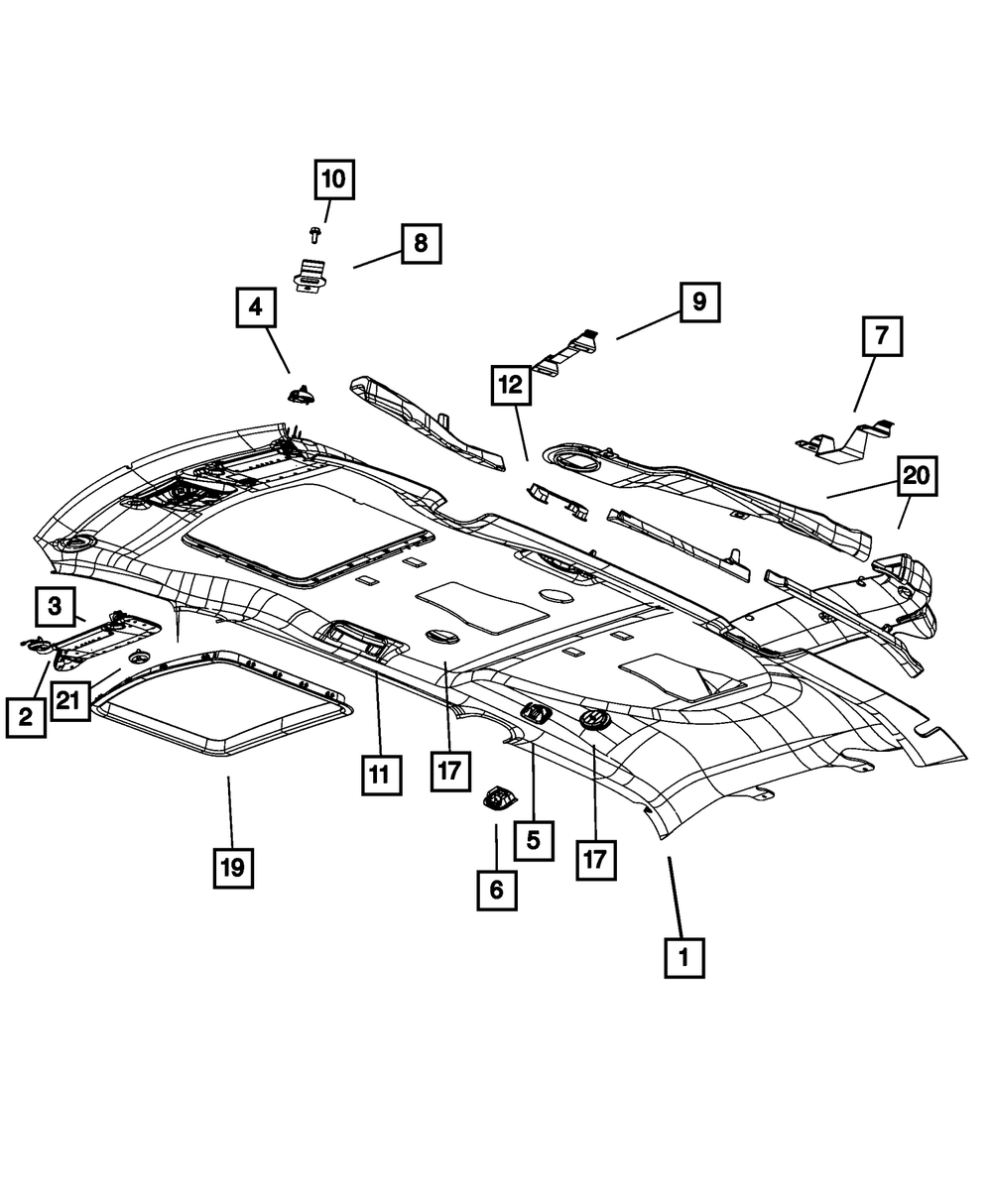 10
8
4
9
7
12
20
3
2
21
11
17
5
17
6
19
1