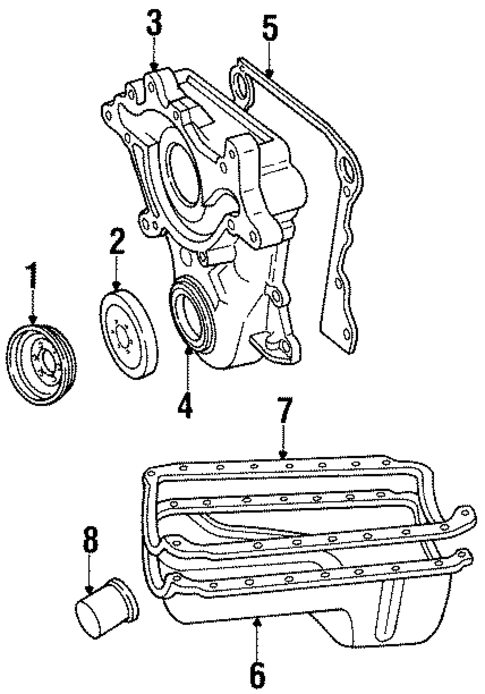 3
5
2
1
4
7
8
6