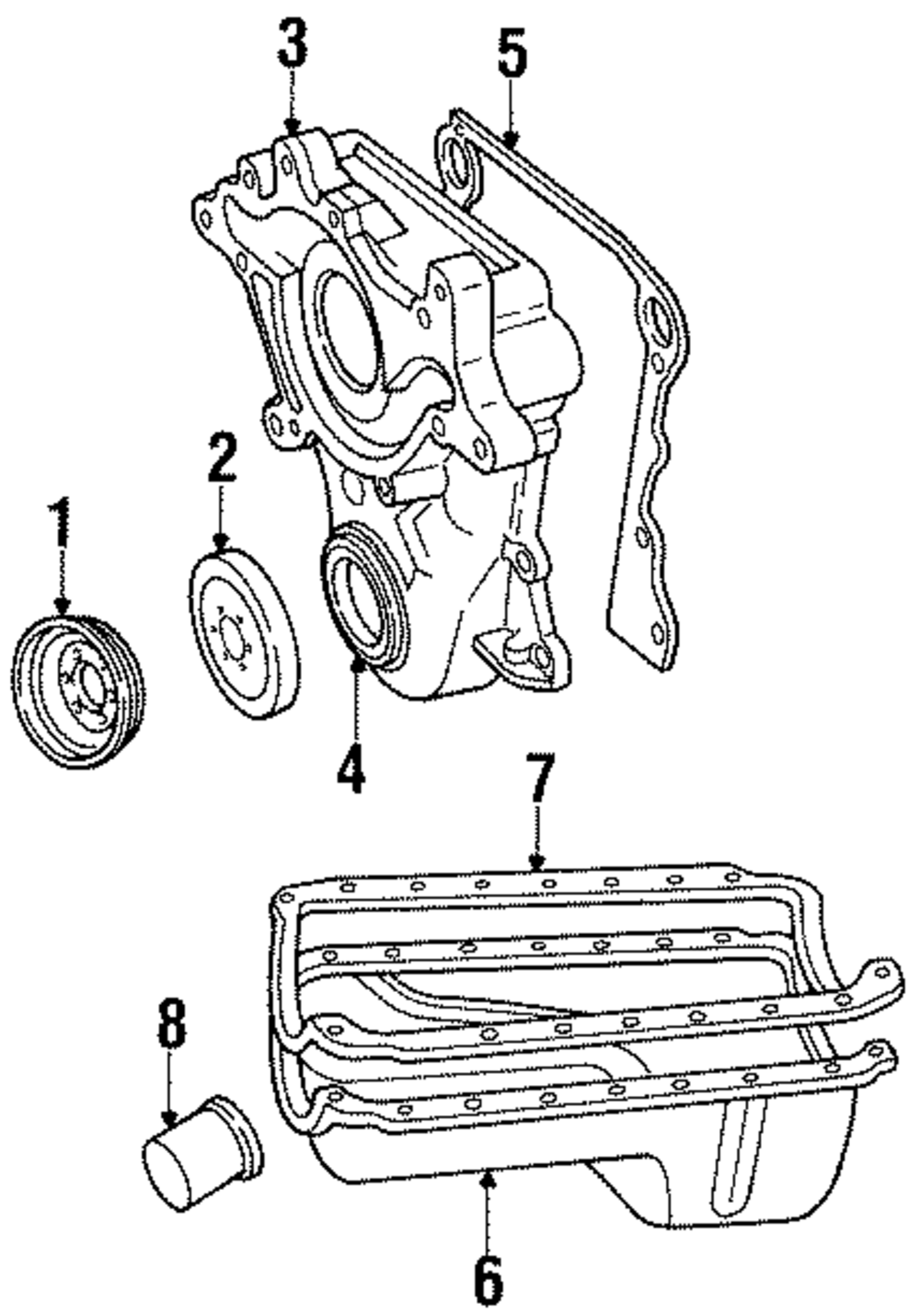 3
5
2
1
4
7
8
6