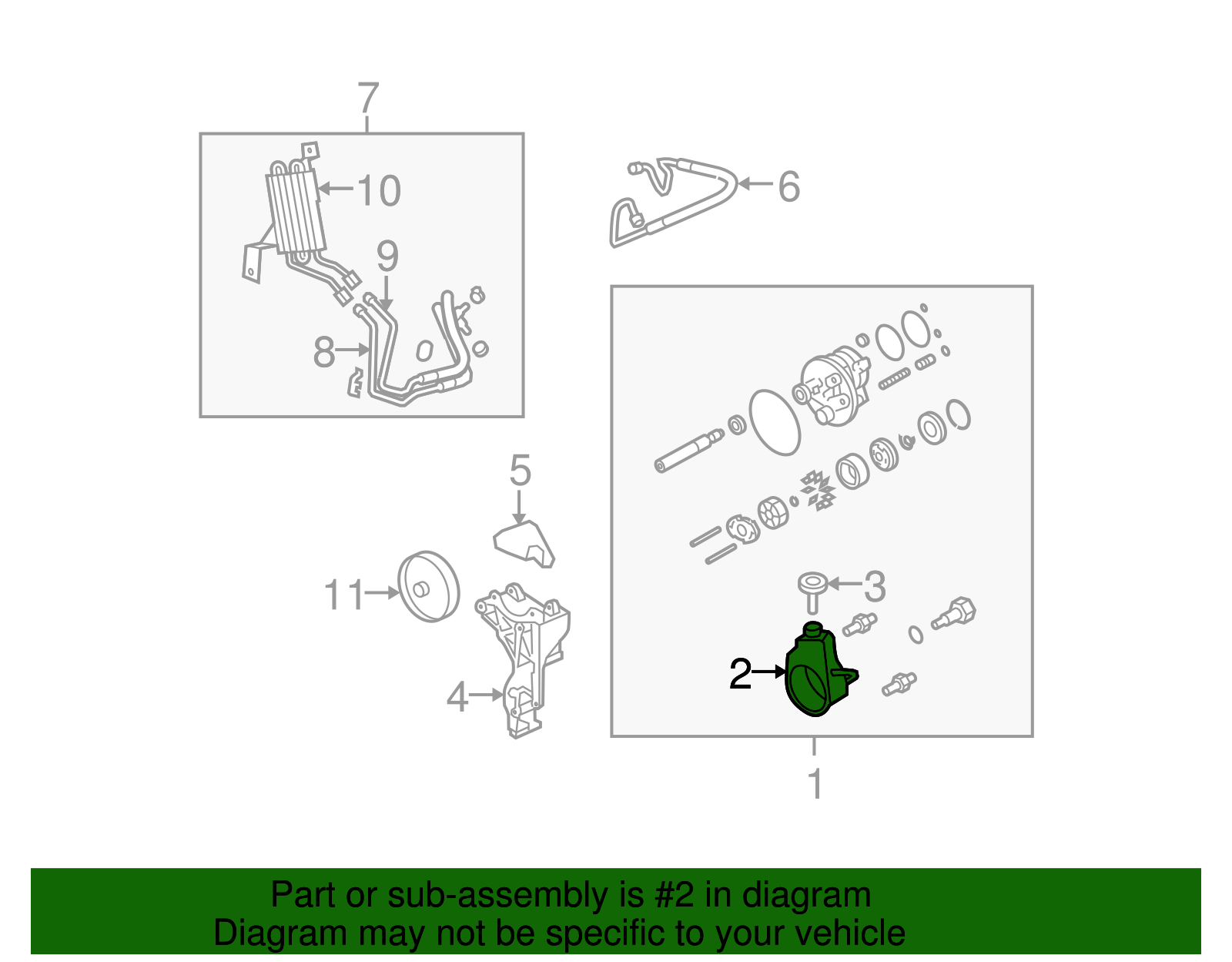 7
10
9
8
6
5
11
4
3
2
1

Part or sub-assembly is #2 in diagram
Diagram may not be specific to your vehicle