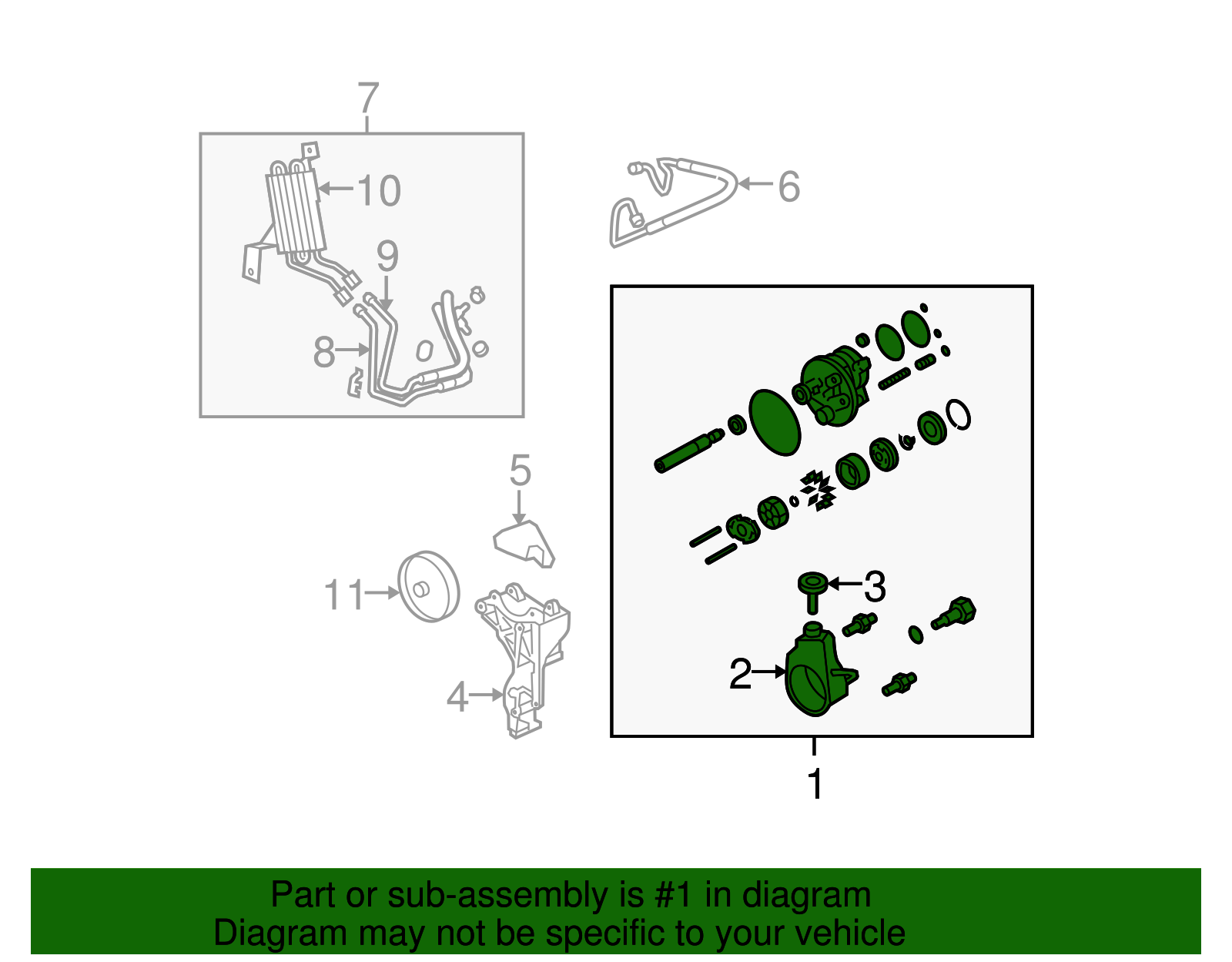 7
10
9
8
6
5
11
4
3
2
1

Part or sub-assembly is #1 in diagram
Diagram may not be specific to your vehicle