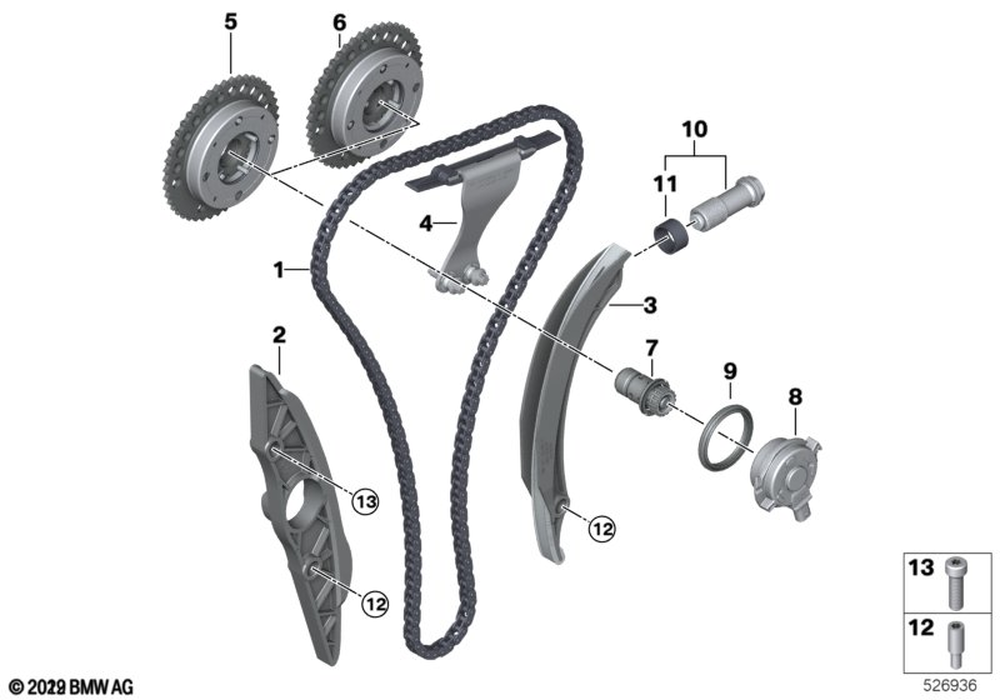 5
6
10
11
4
1
3
2
7
9
8
13
12
12
13
12
© 2029 BMW AG
526936