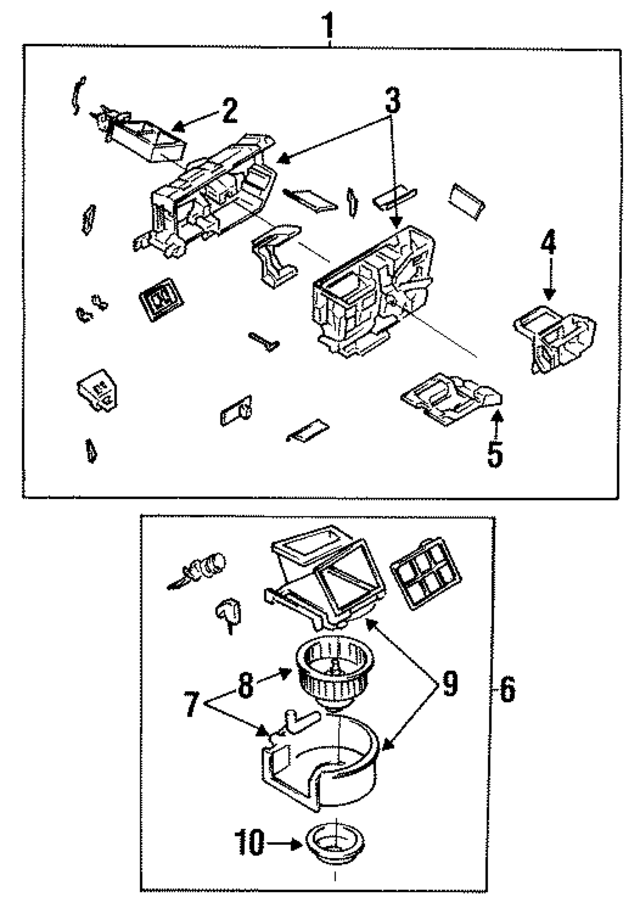 1
2
3
4
5
6
7
8
9
10