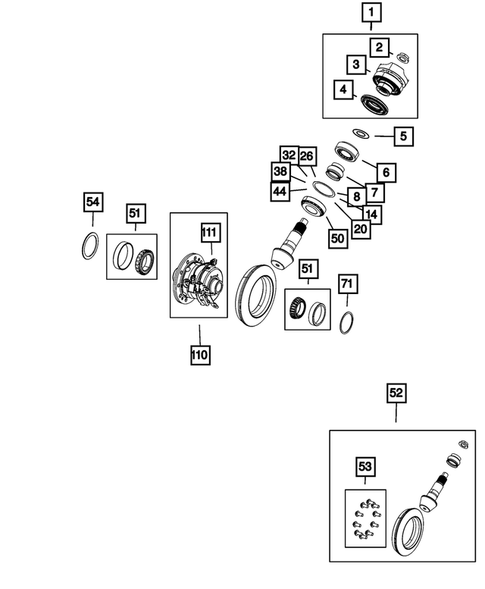 1
2
3
4
5
32
26
6
38
7
44
8
14
20
50
54
51
111
51
71
110
52
53