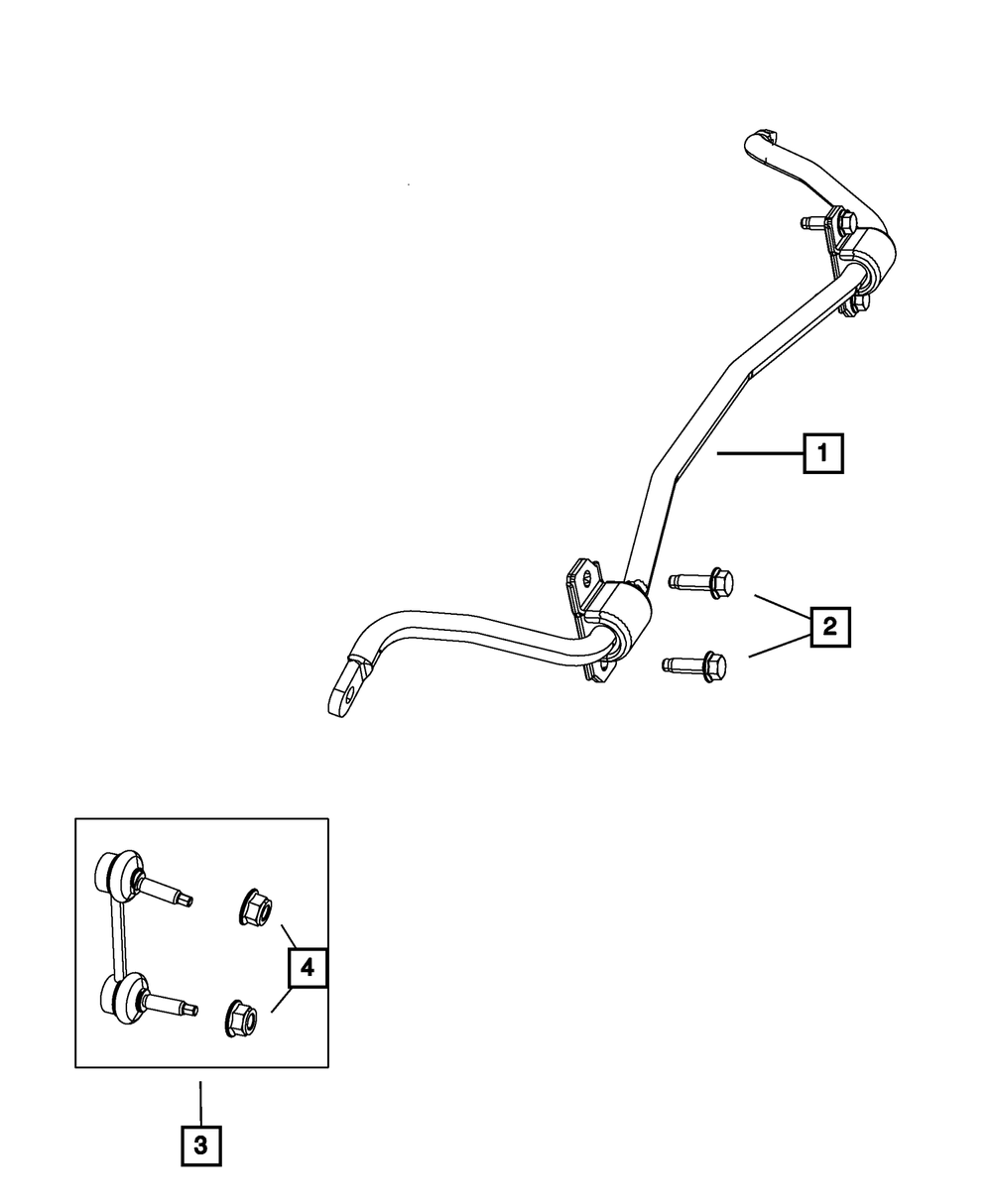 1
2
4
3