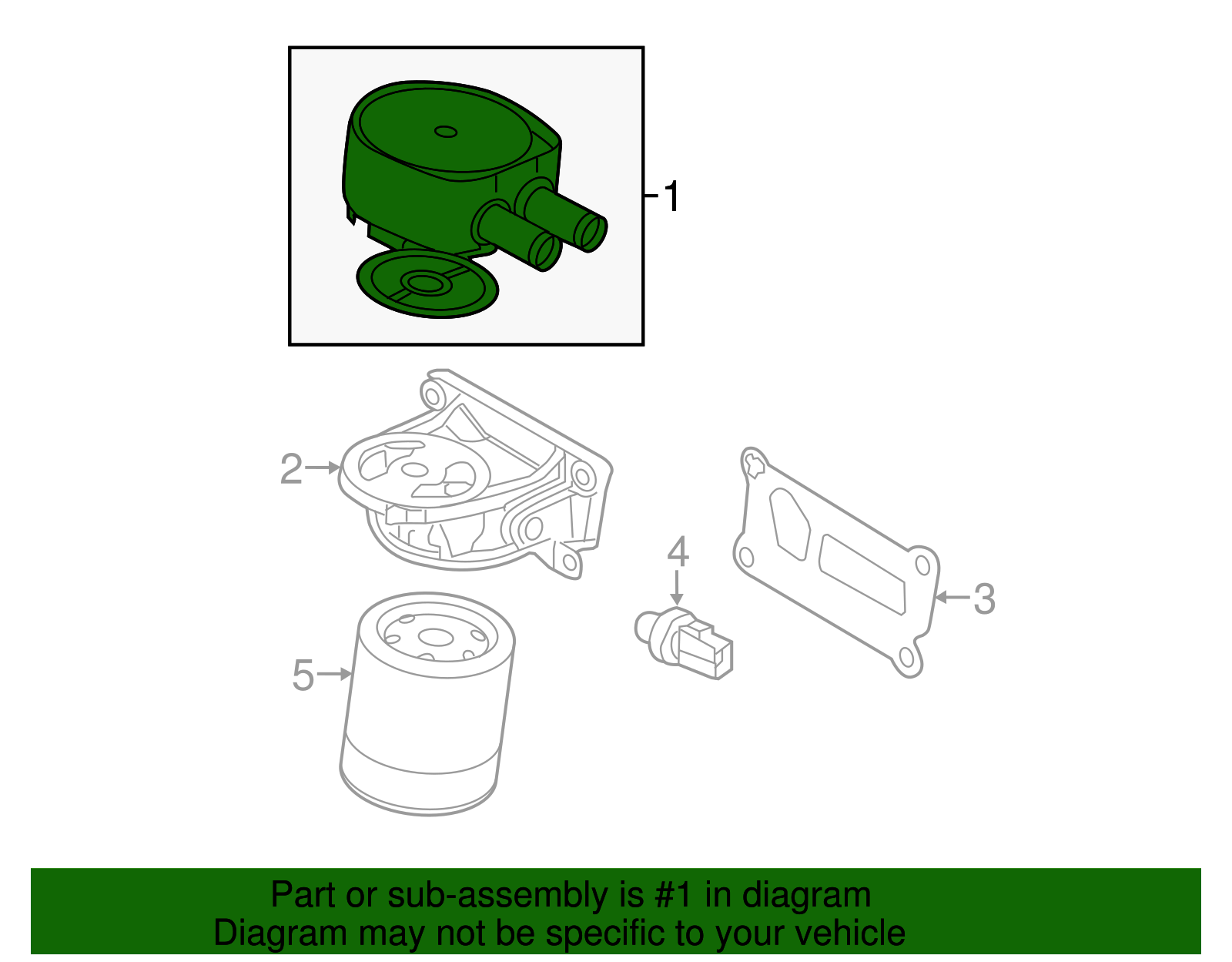 1
2
4
3
5
Part or sub-assembly is #1 in diagram
Diagram may not be specific to your vehicle