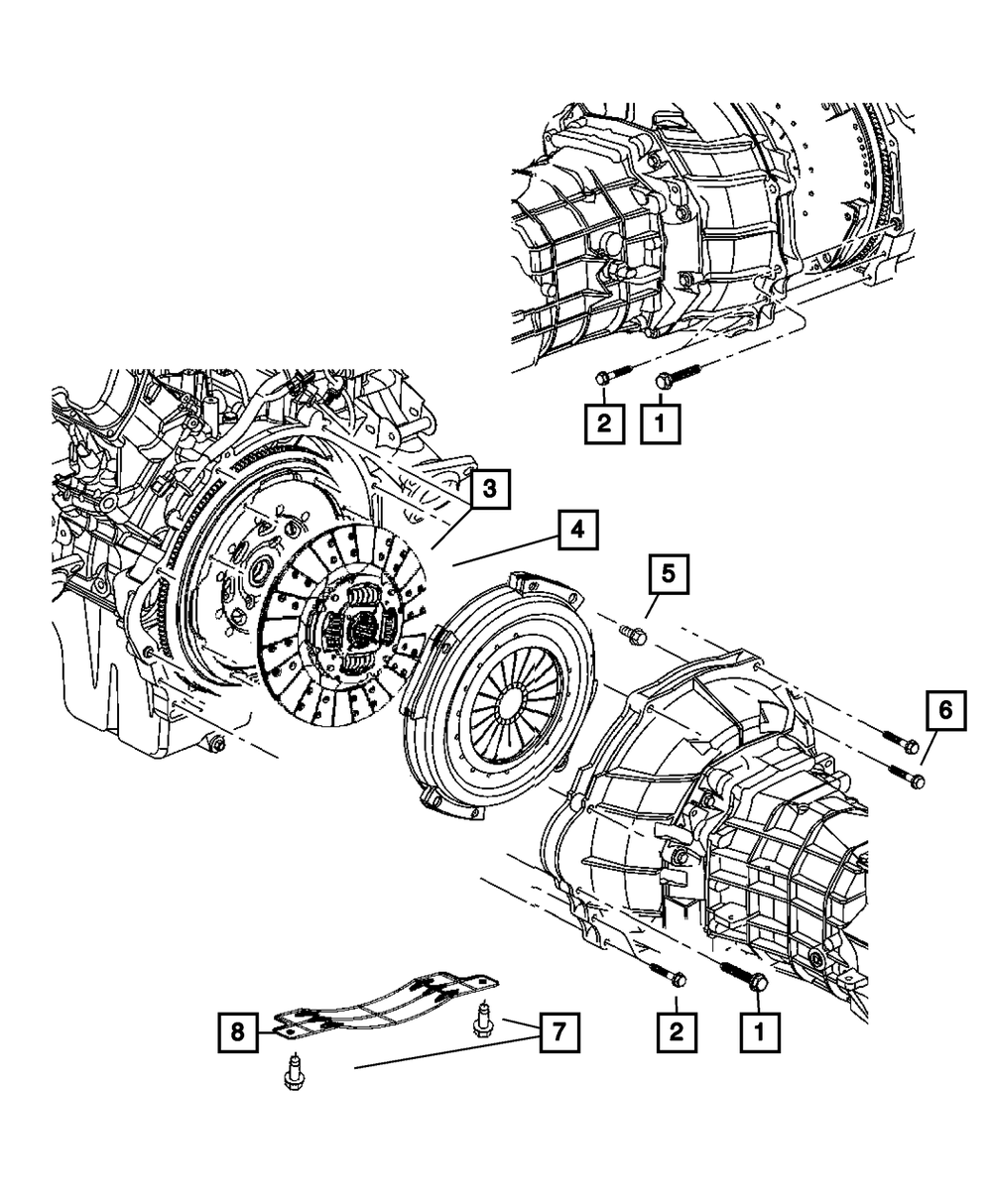 2
1
3
4
5
6
8
7
2
1