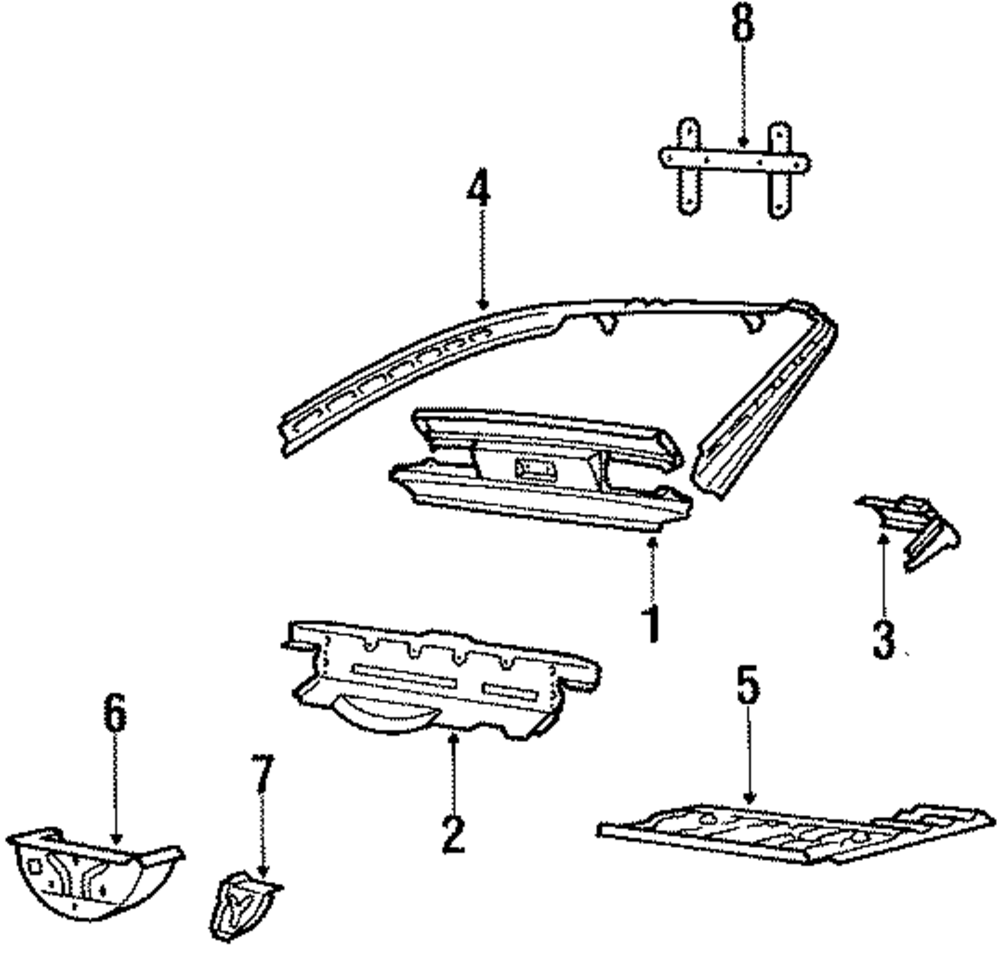 8
4
1
3
5
6
7
2