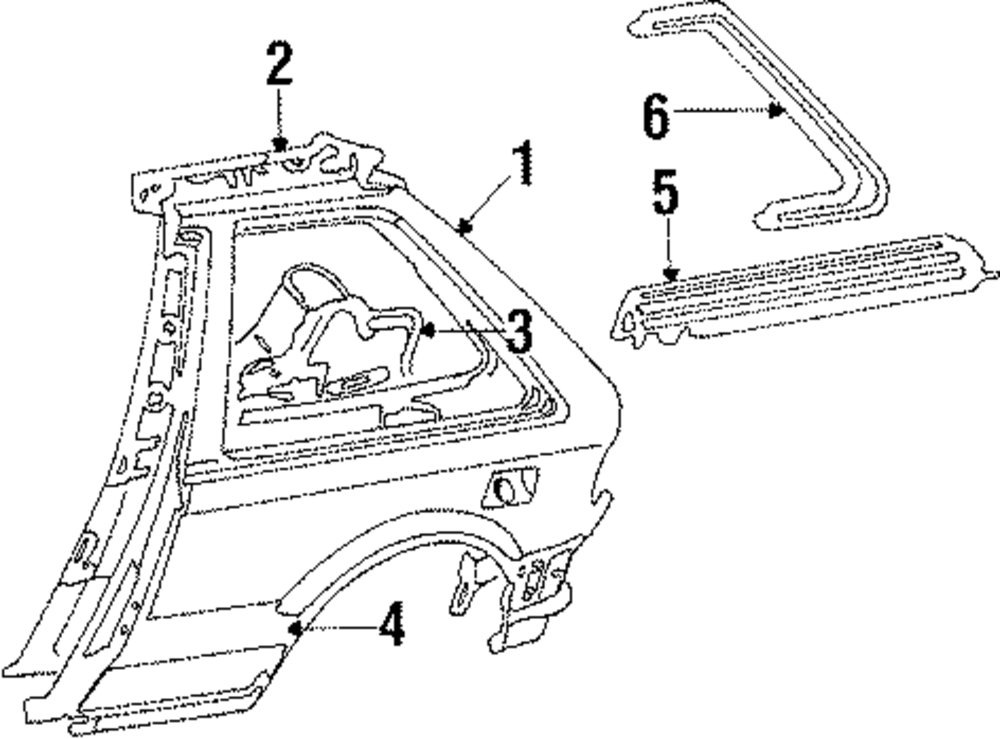 2
1
6
5
3
4