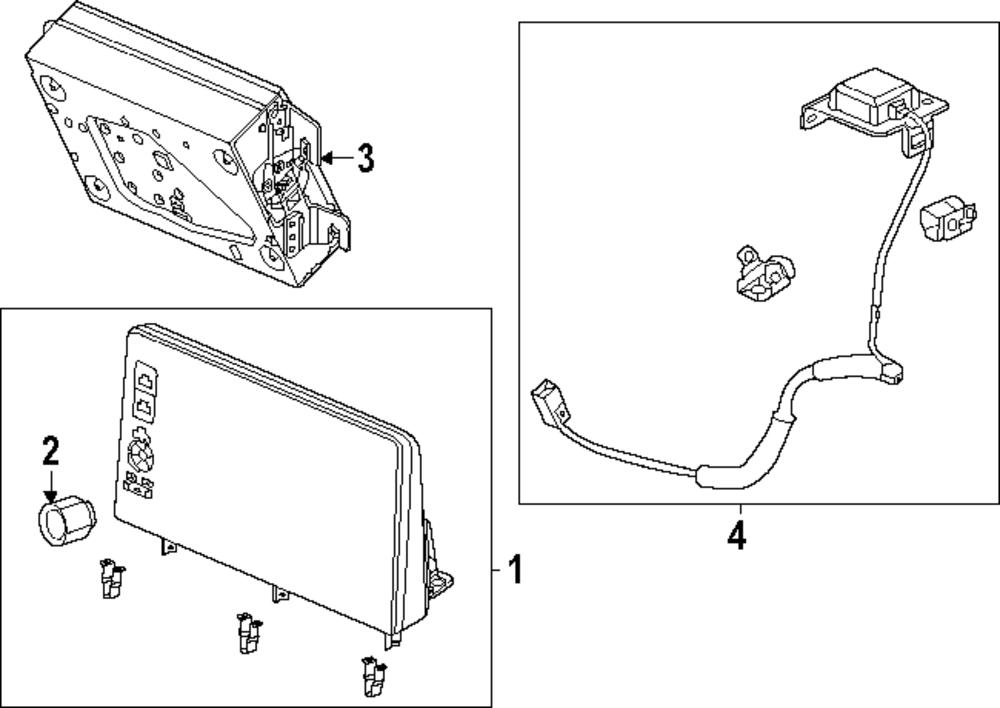 3
2
1
4