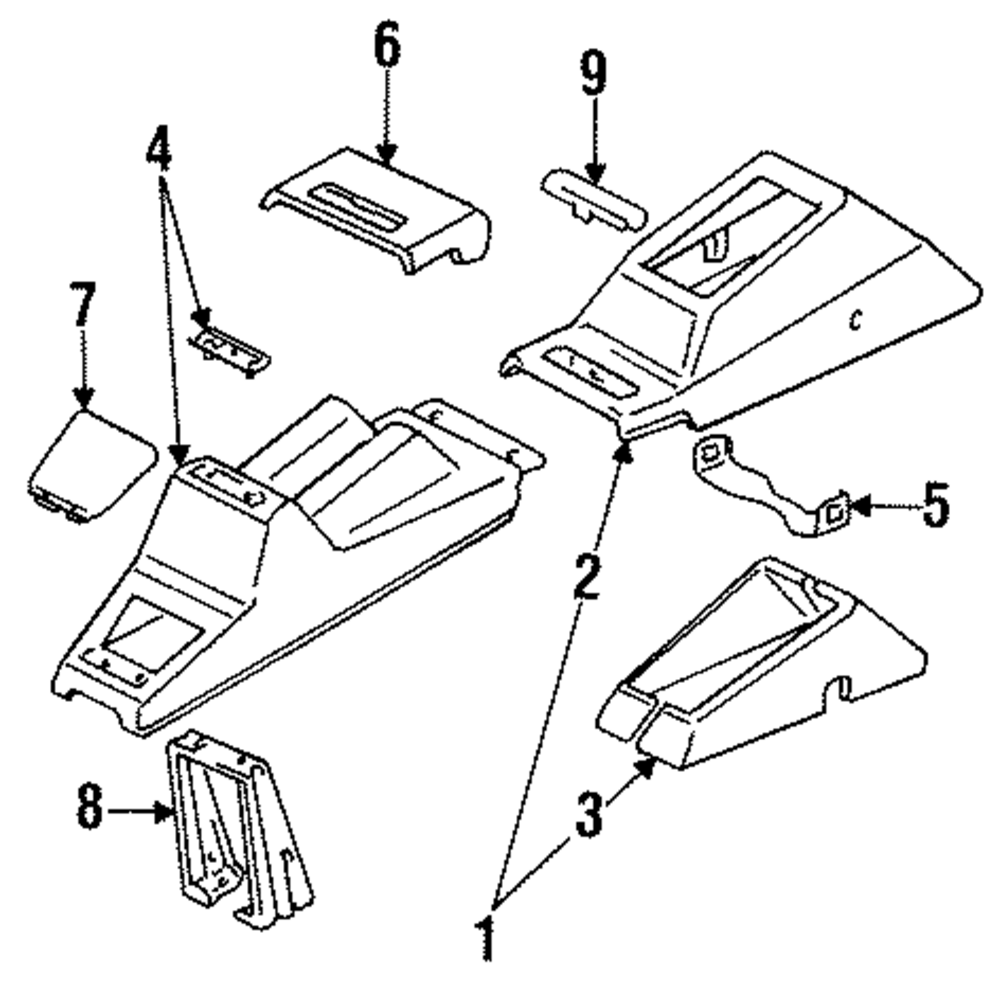 6
9
4
7
5
2
8
3
1