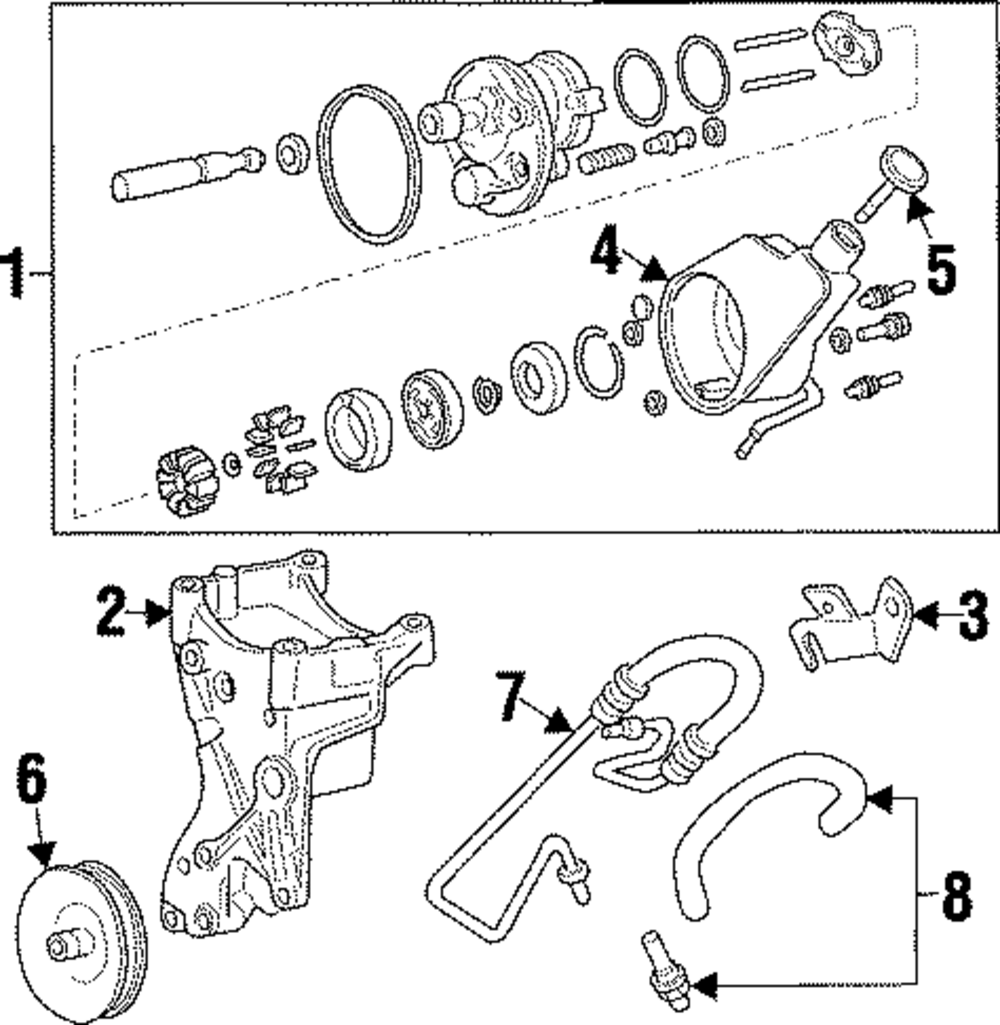 1
4
5
2
3
7
6
8