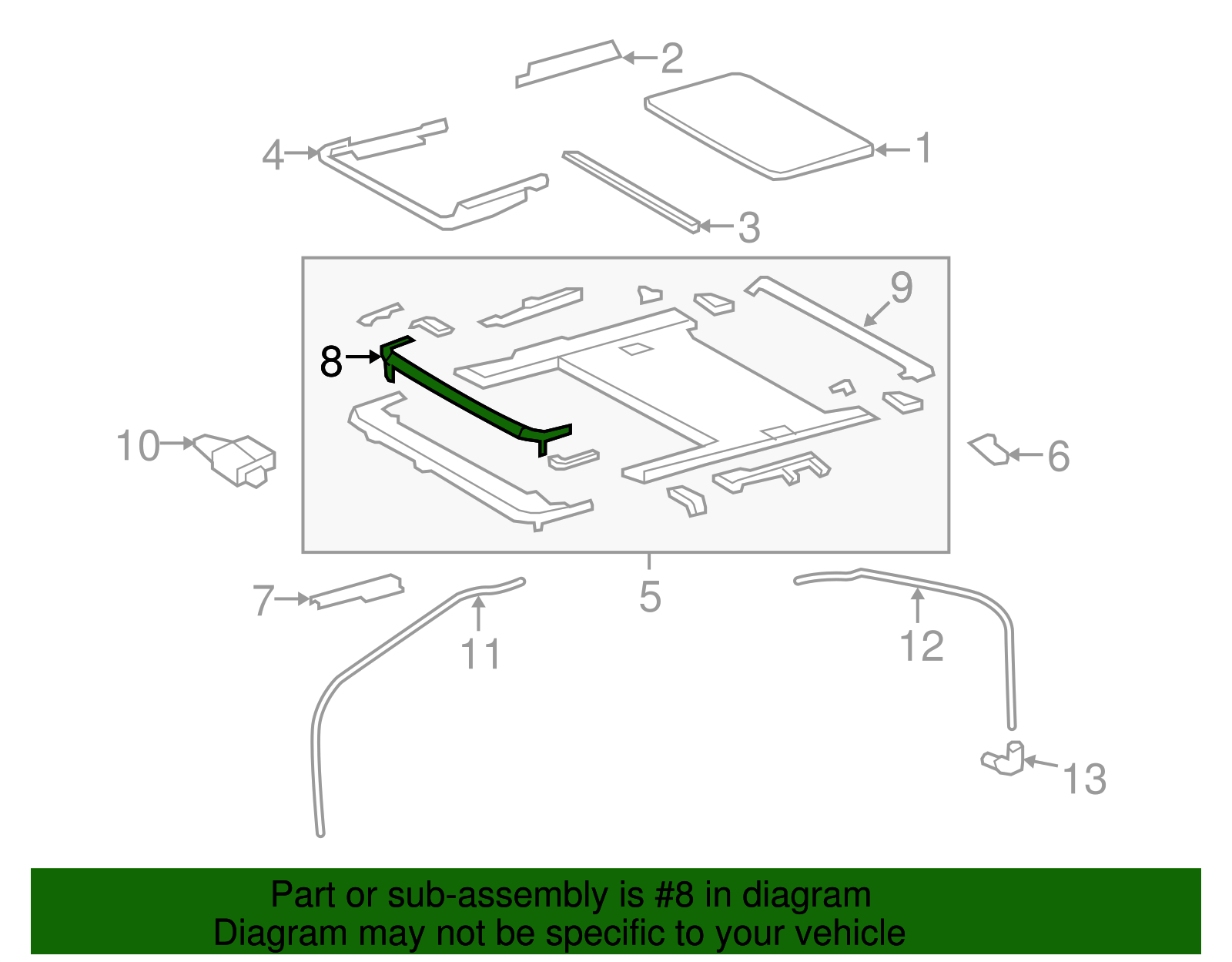 2
4
1
3
9
8
10
6
7
5
11
12
13

Part or sub-assembly is #8 in diagram
Diagram may not be specific to your vehicle