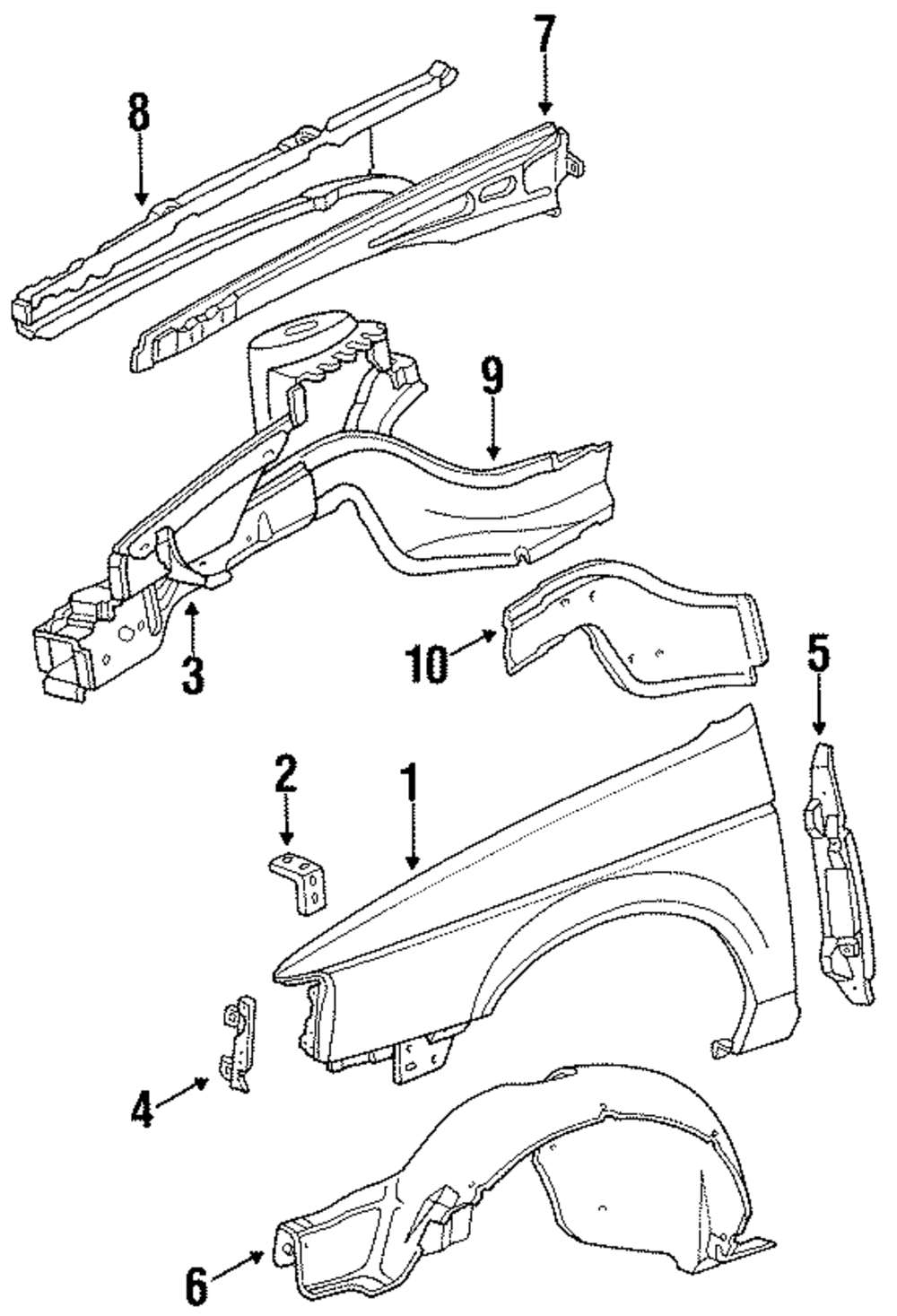 8
7
9
3
10
5
2
1
4
6