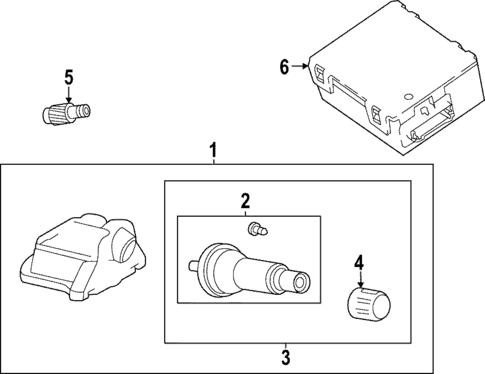 5
6
1
2
4
3