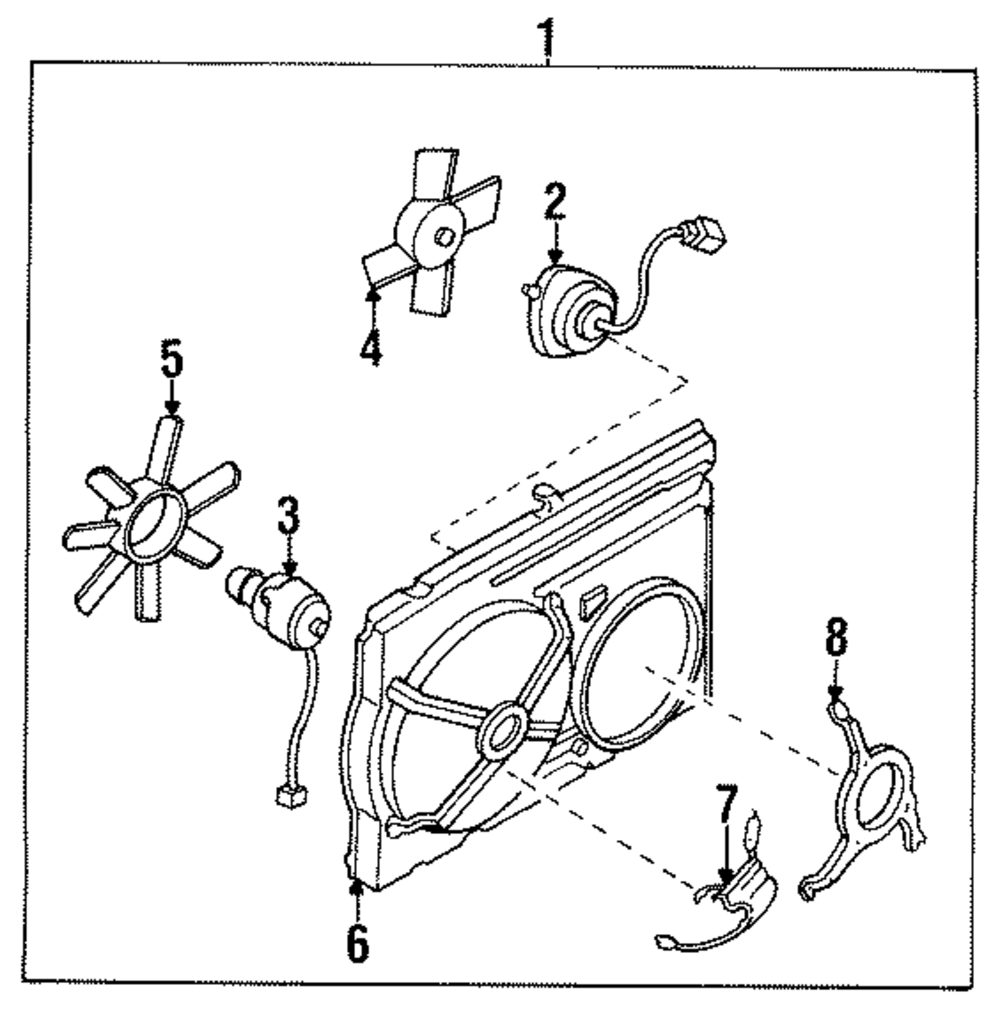 1
2
4
5
3
8
7
6