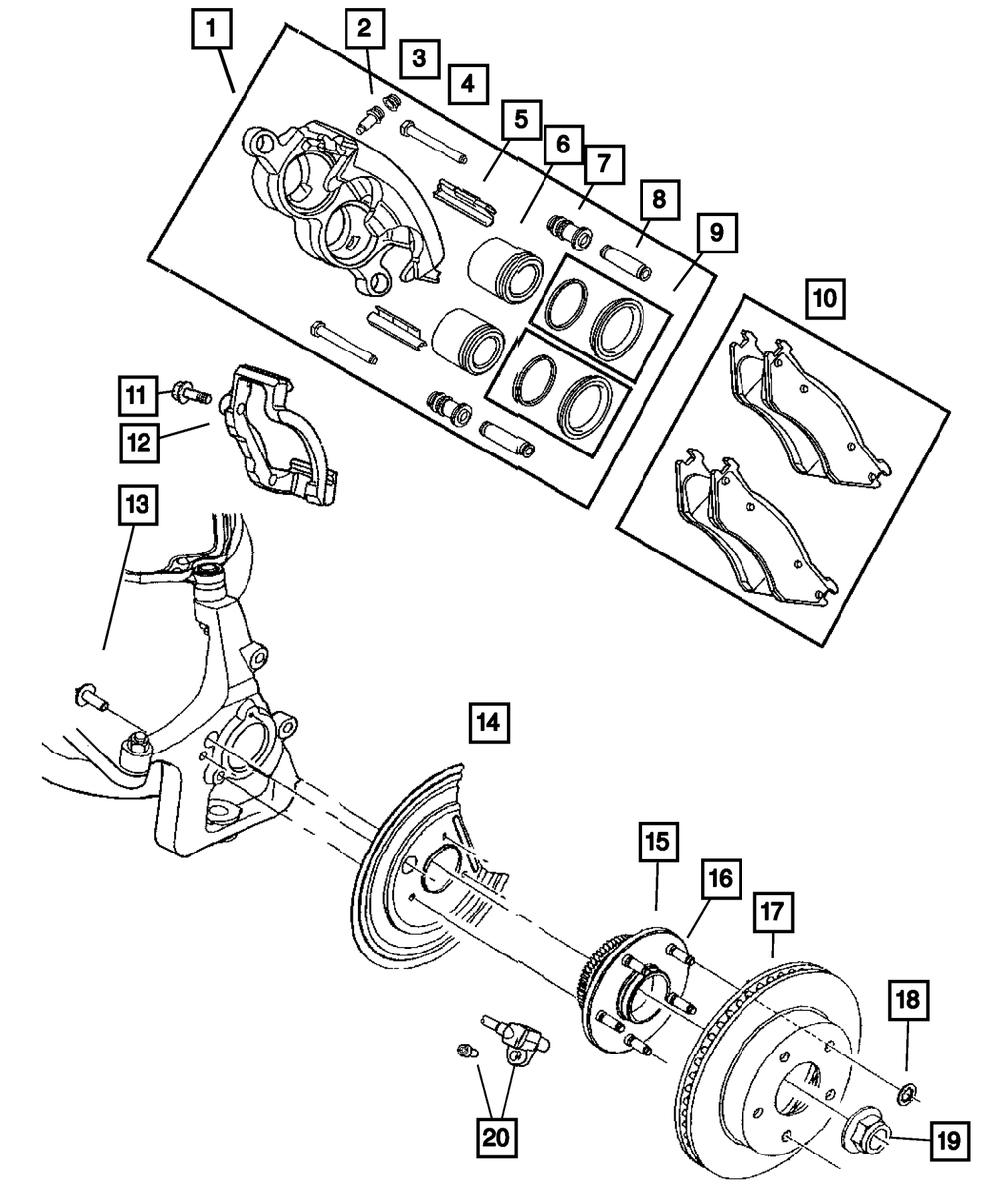 1
2
3
4
5
6
7
8
9
10
11
12
13
14
15
16
17
18
19
20