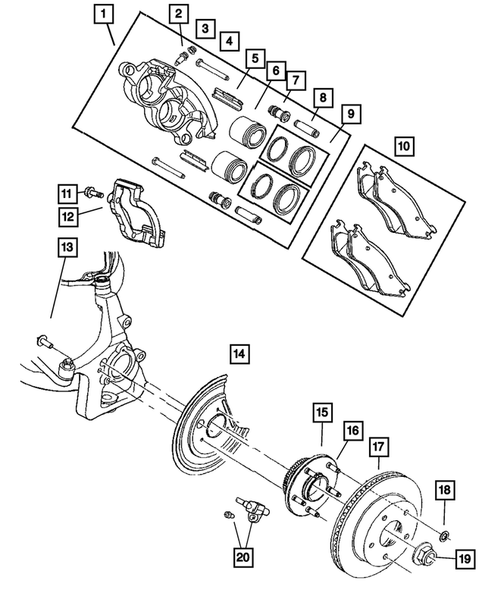 1
2
3
4
5
6
7
8
9
10
11
12
13
14
15
16
17
18
19
20