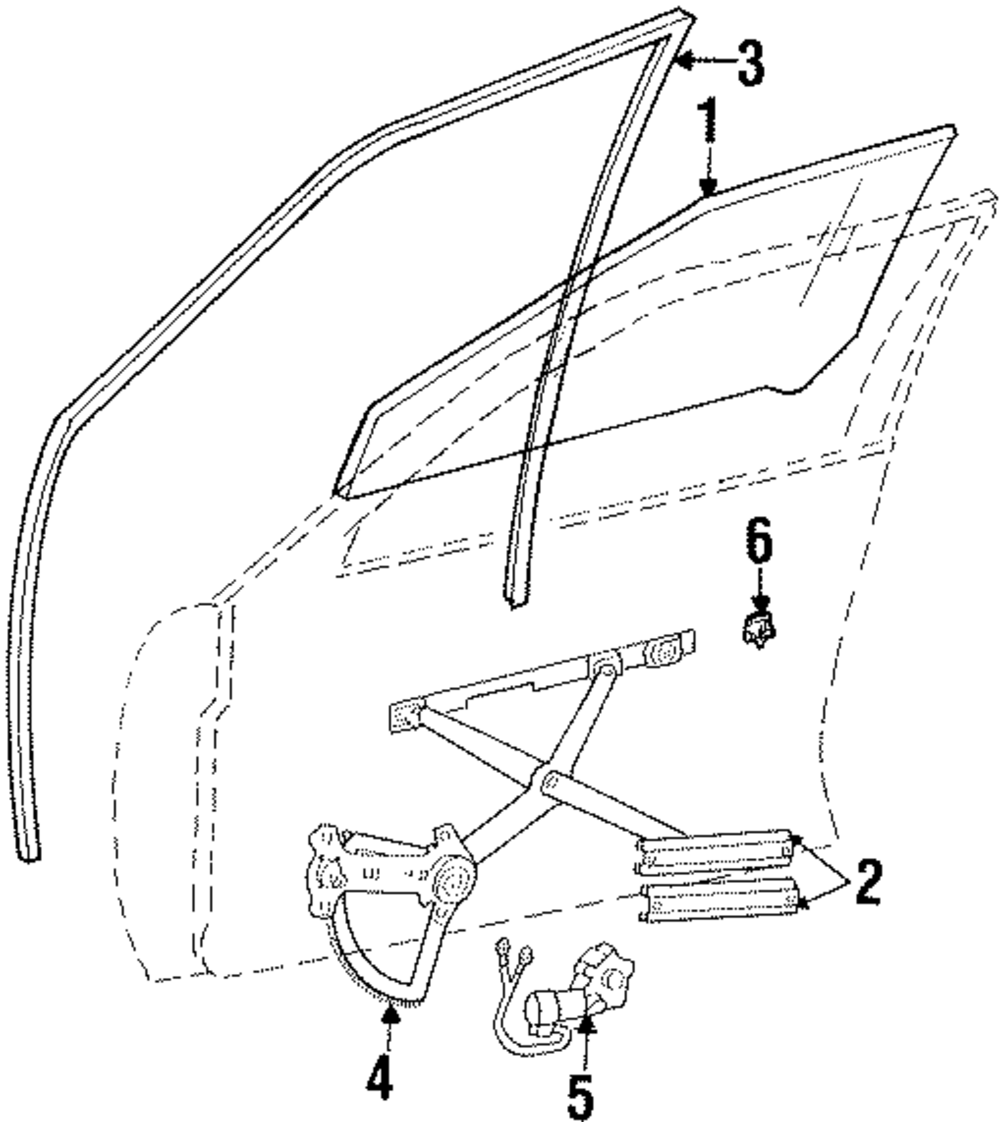 3
1
6
2
4
5