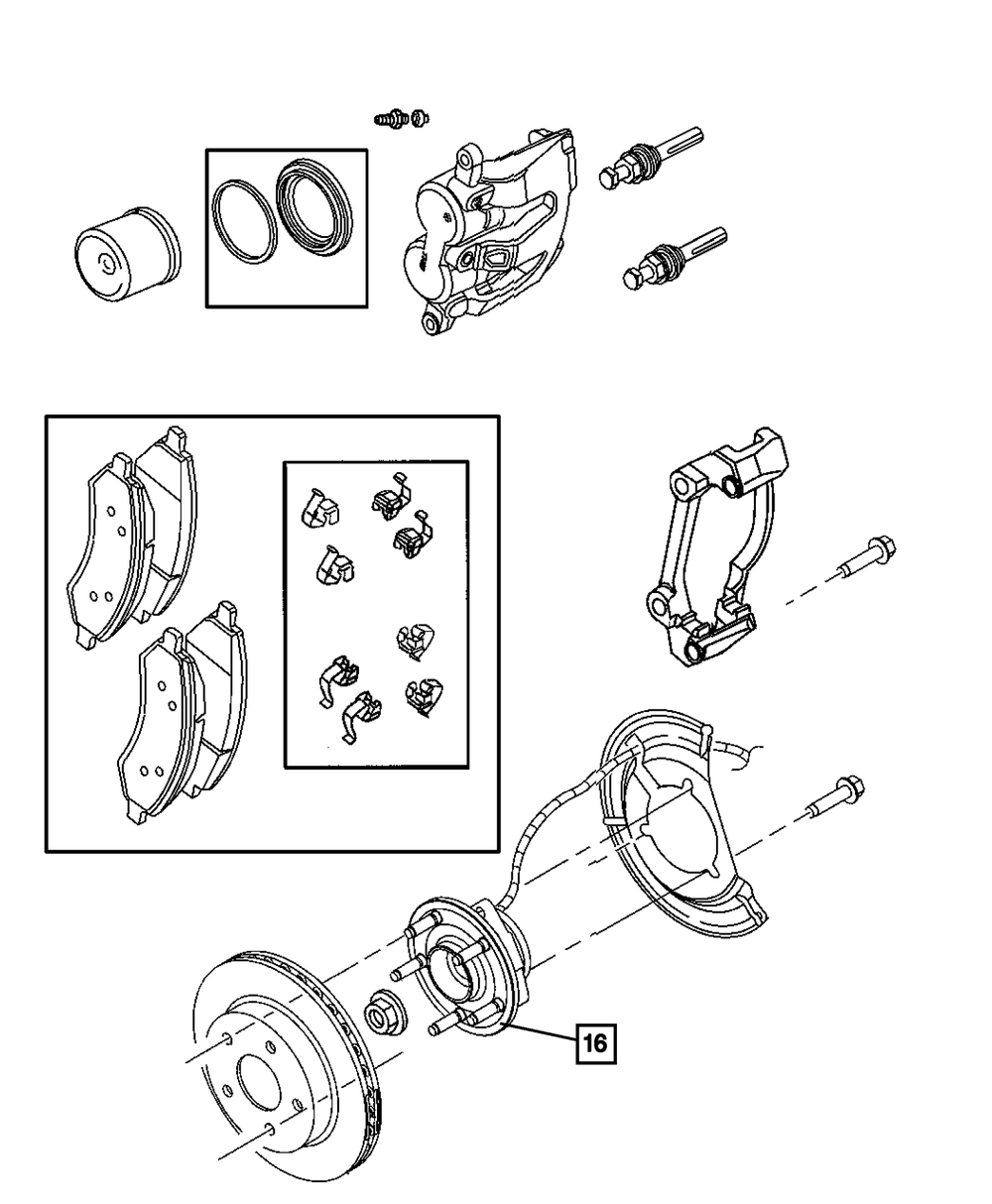 16