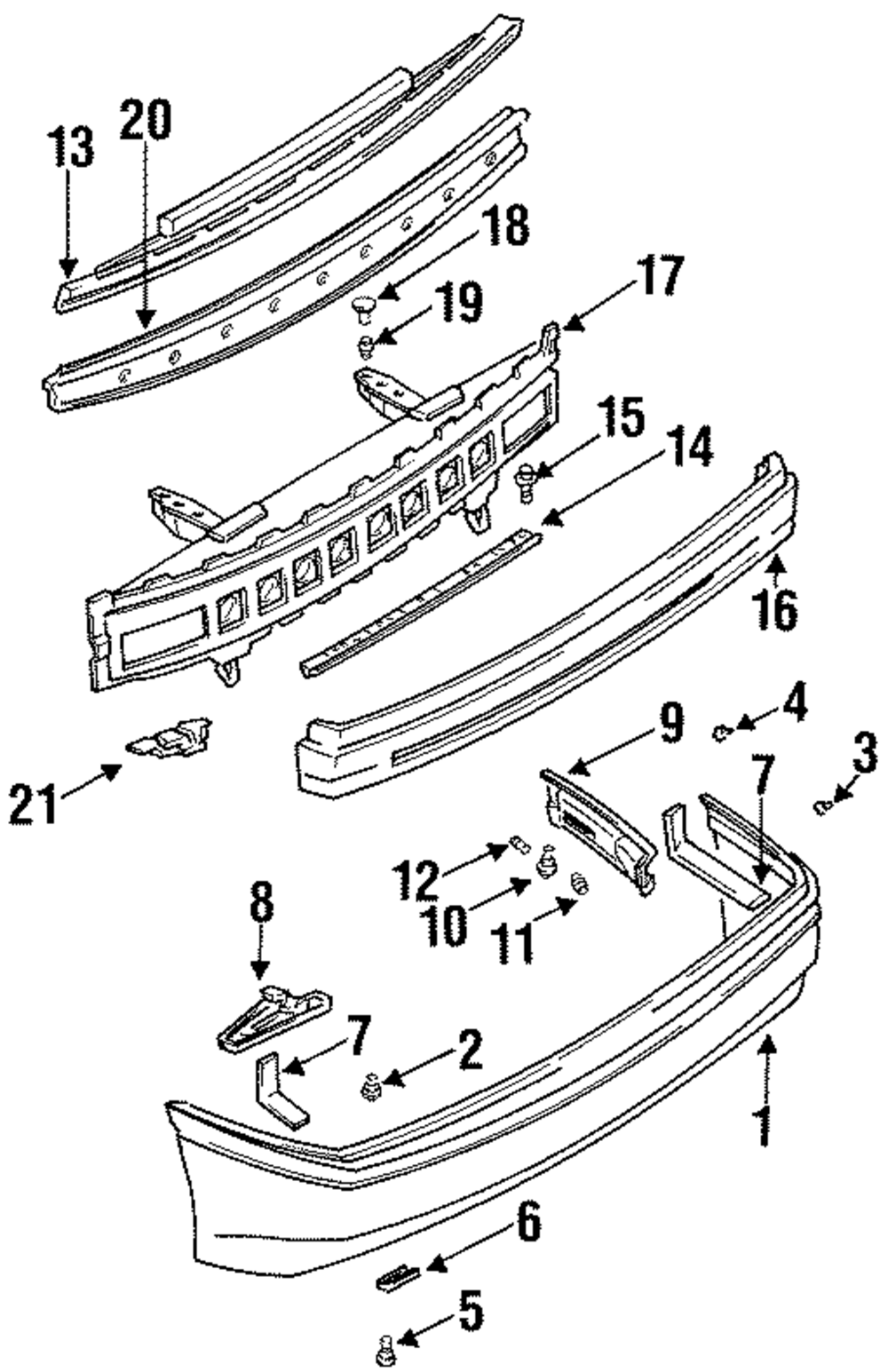 13
20
18
17
19
15
14
16
4
9
3
7
21
12
10
11
8
7
2
1
6
5