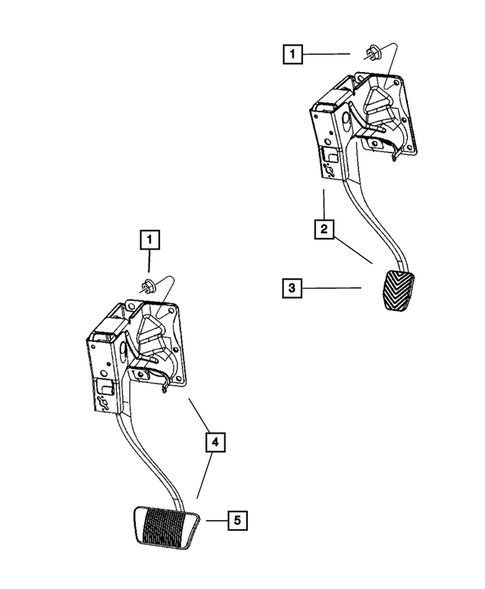 1
2
3
1
4
5