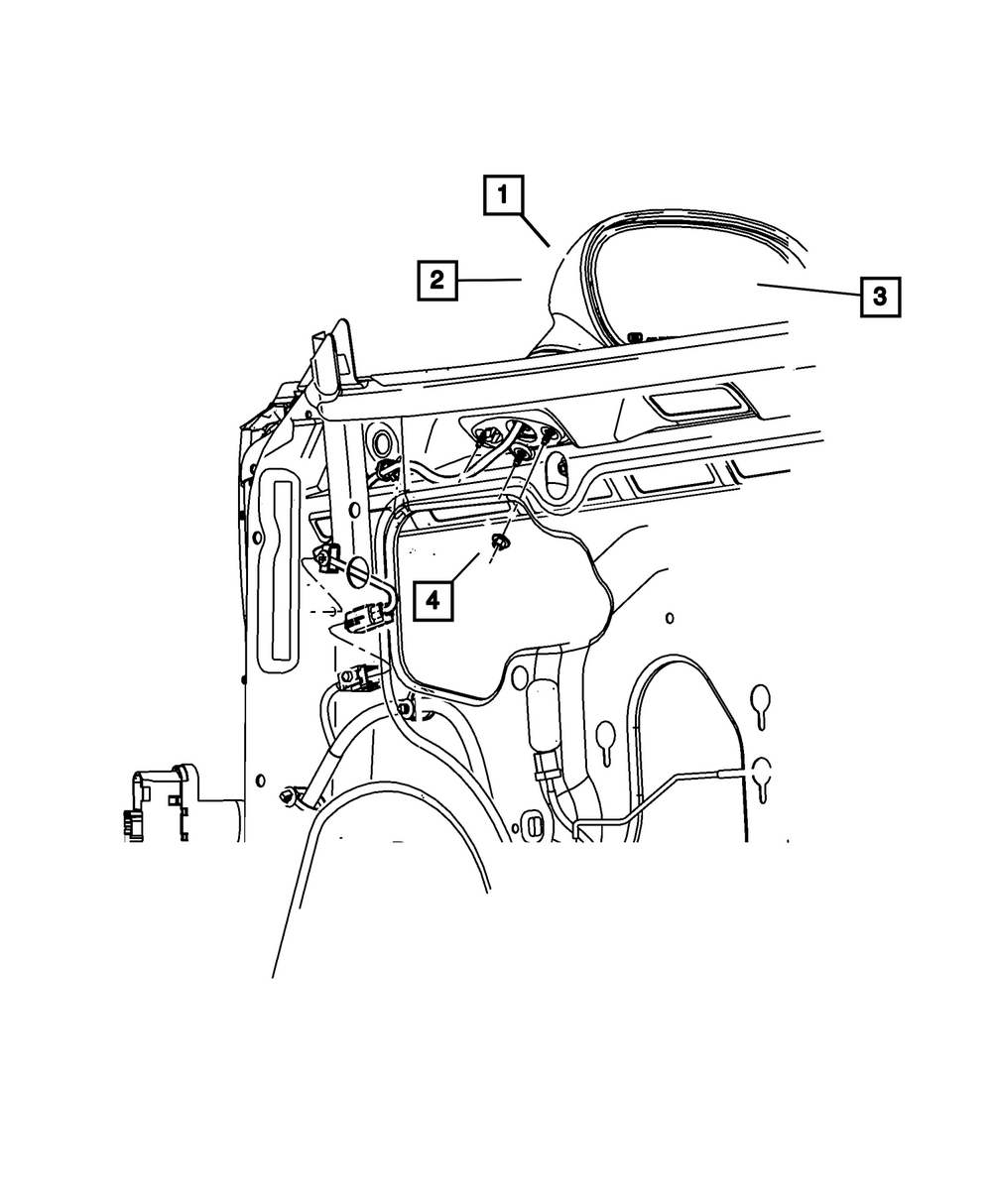 1
2
3
4