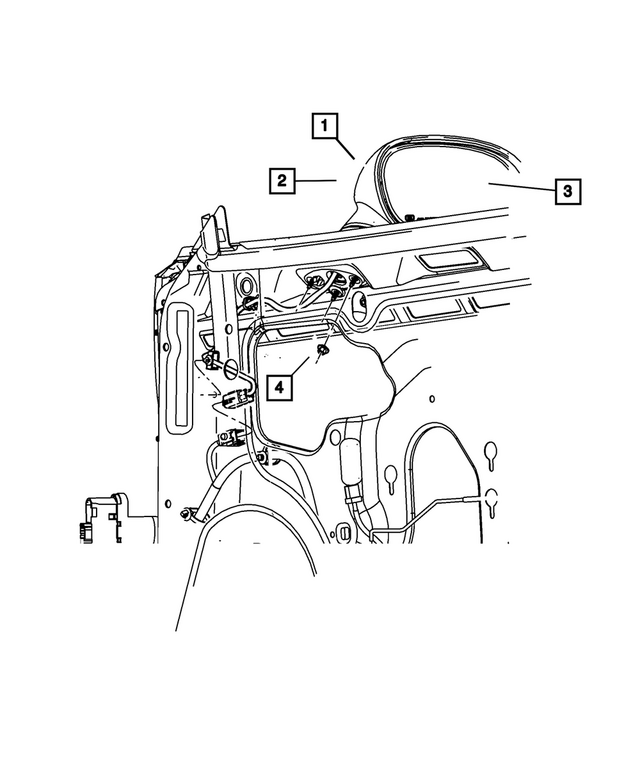 1
2
3
4