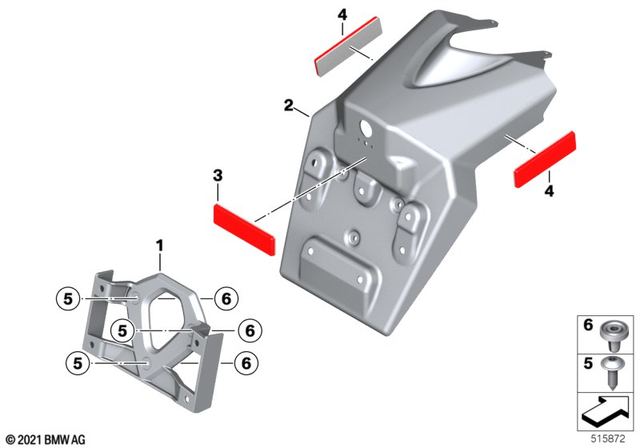 4
2
3
4
1
5
6
5
6
5
6
6
5
© 2021 BMW AG
515872