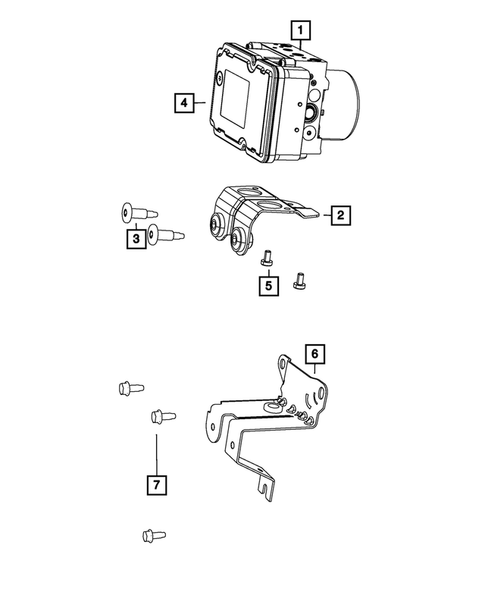 1
4
2
3
5
6
7