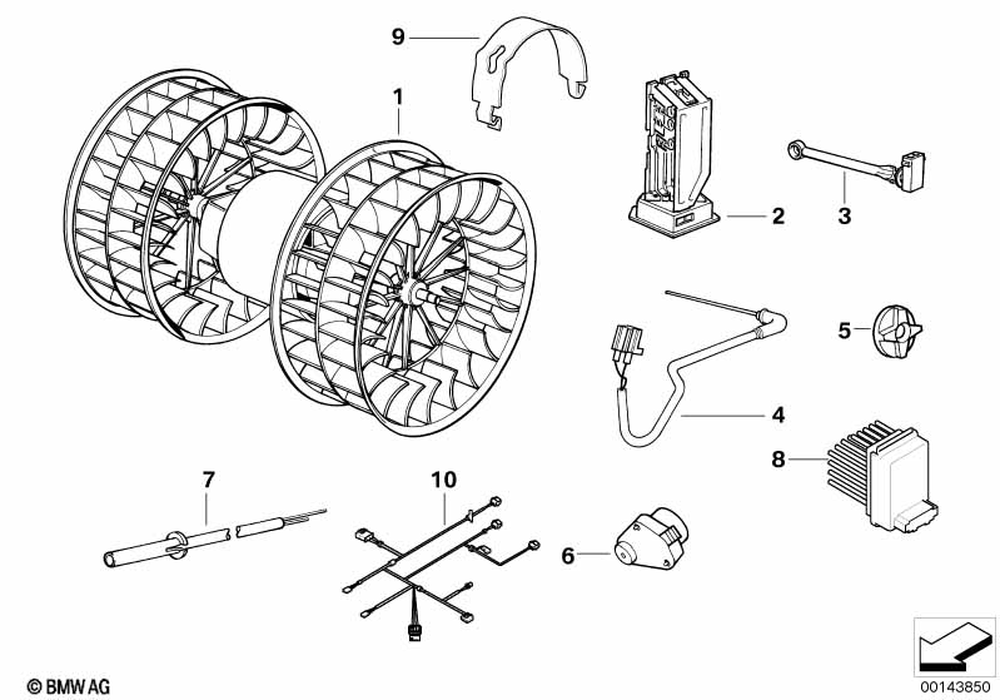 9
1
2
3
5
4
8
7
10
6
© BMW AG
00143850