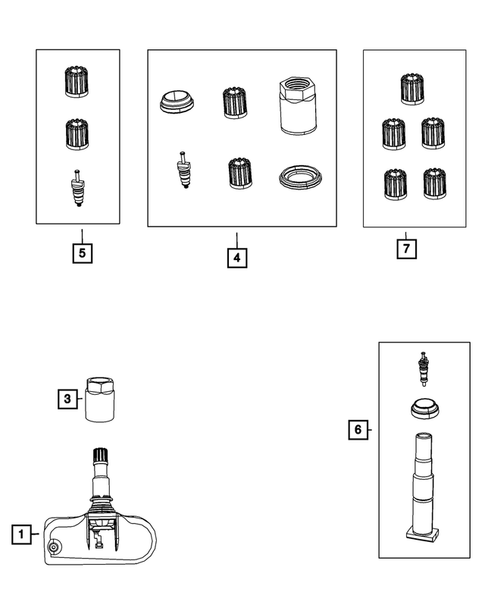 5
4
7
3
6
1