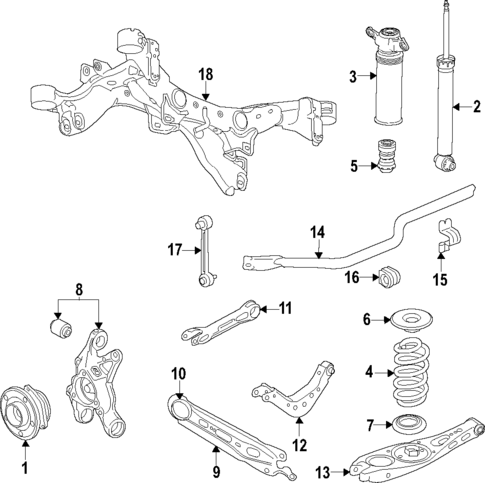 18
3
2
5
17
14
16
15
8
11
6
4
10
12
7
1
9
13