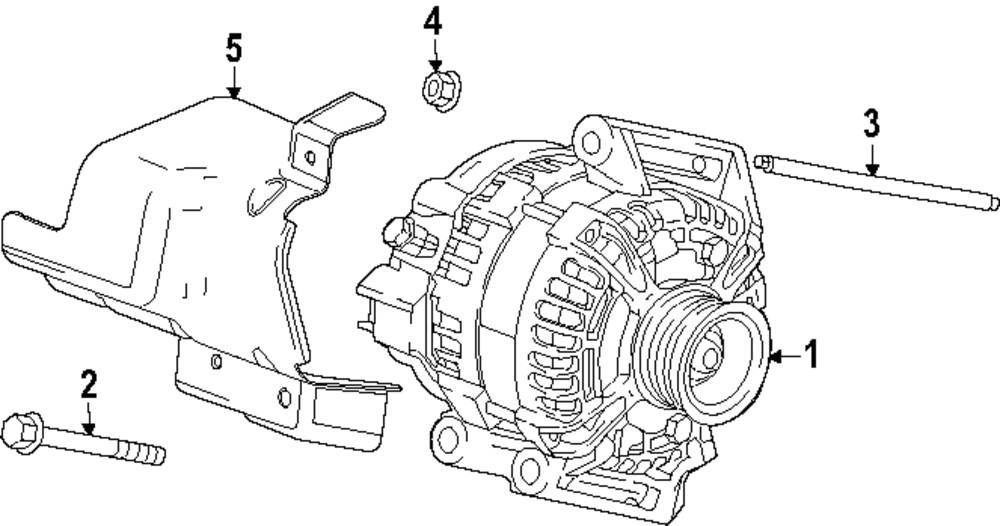 5
4
3
1
2