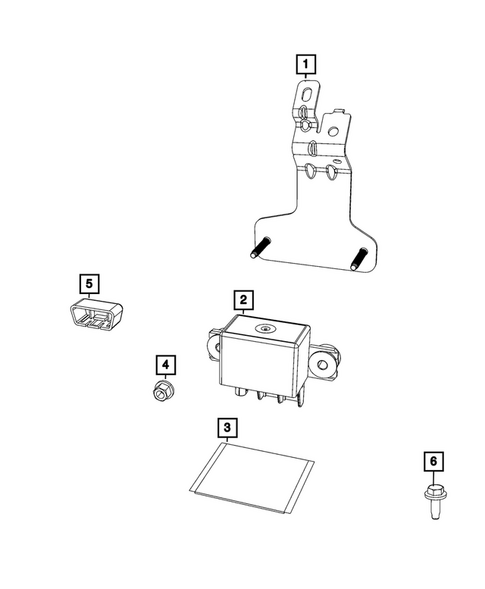 1

5

2

4

3

6