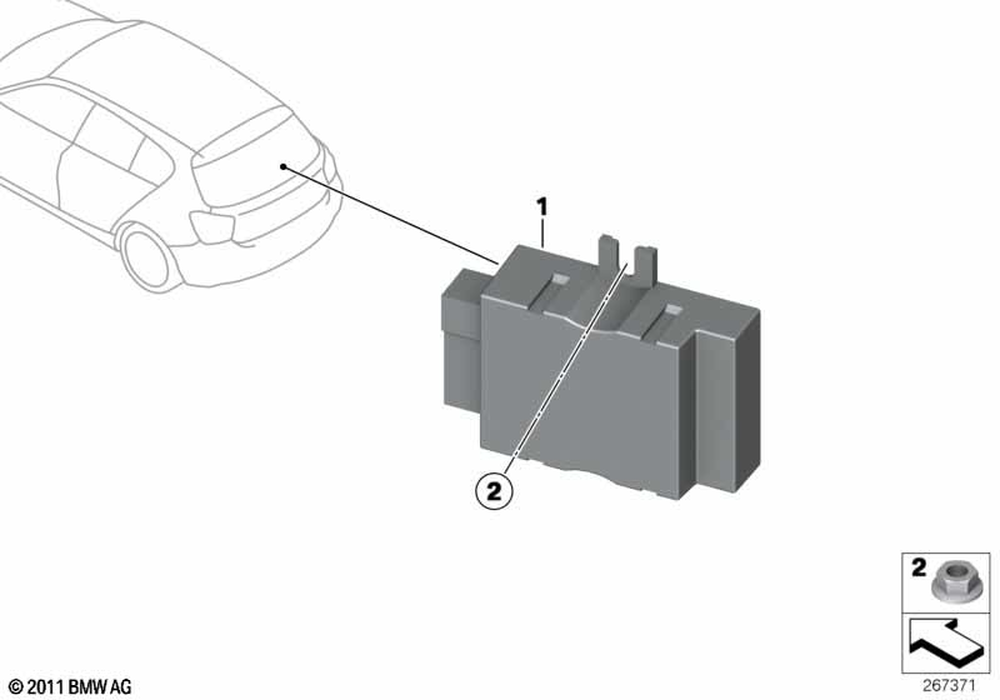 1

2

2

© 2011 BMW AG

267371