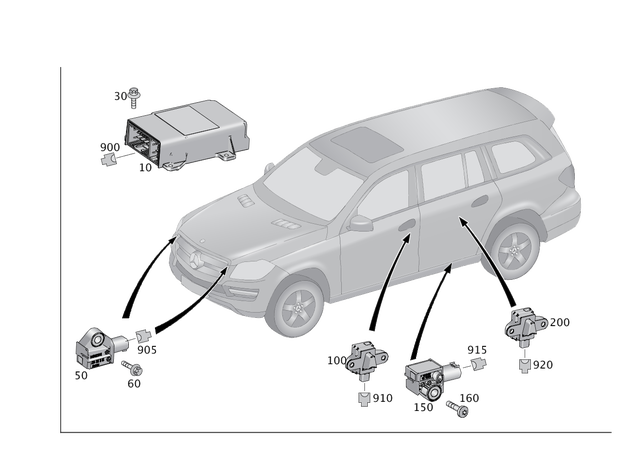 30
900
10
905
50
60
100
910
915
150
160
200
920