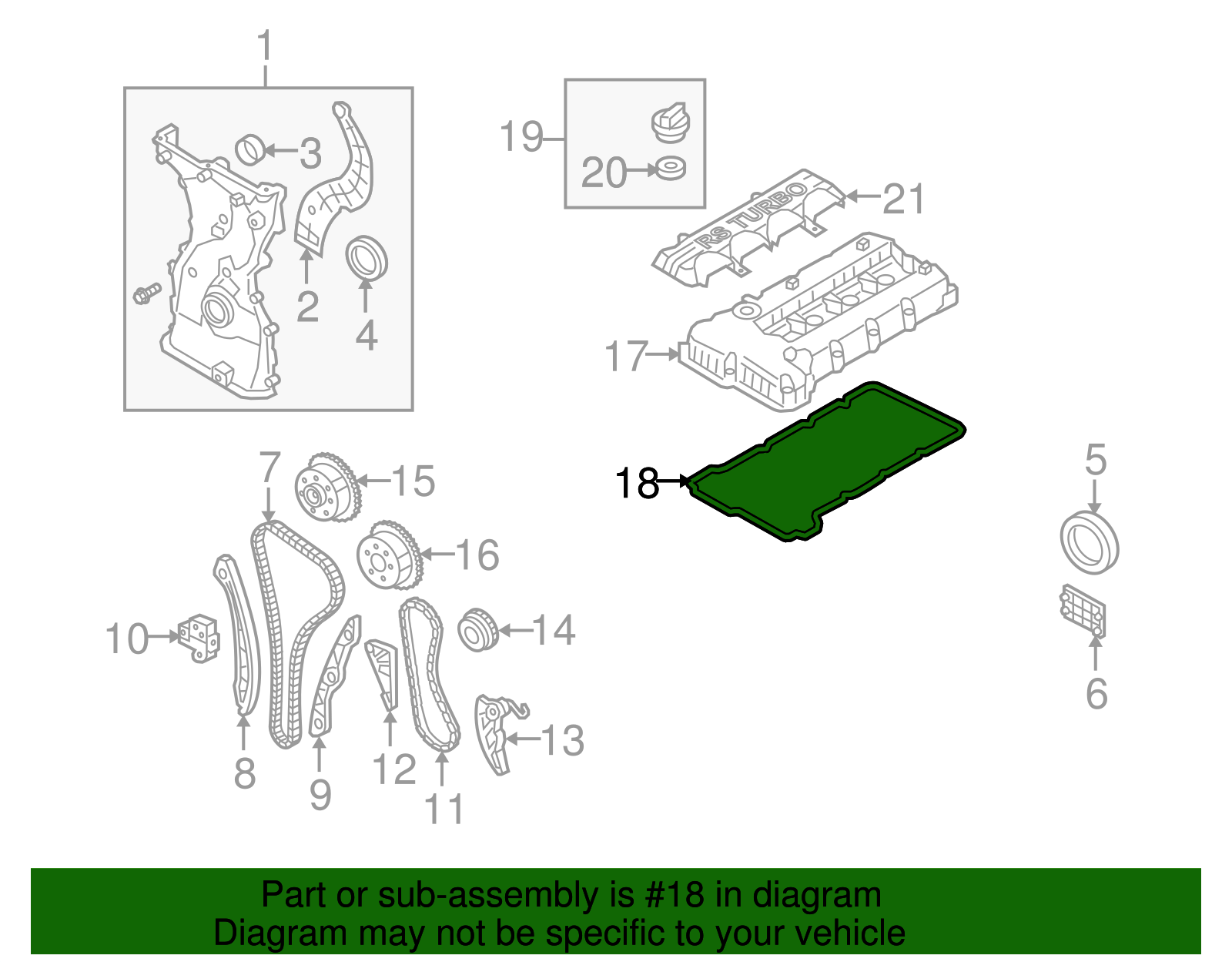 1
3
2
4
19
20
21
RS TURBO
17
18
5
6
7
15
16
10
14
8
9
12
11
13

Part or sub-assembly is #18 in diagram
Diagram may not be specific to your vehicle