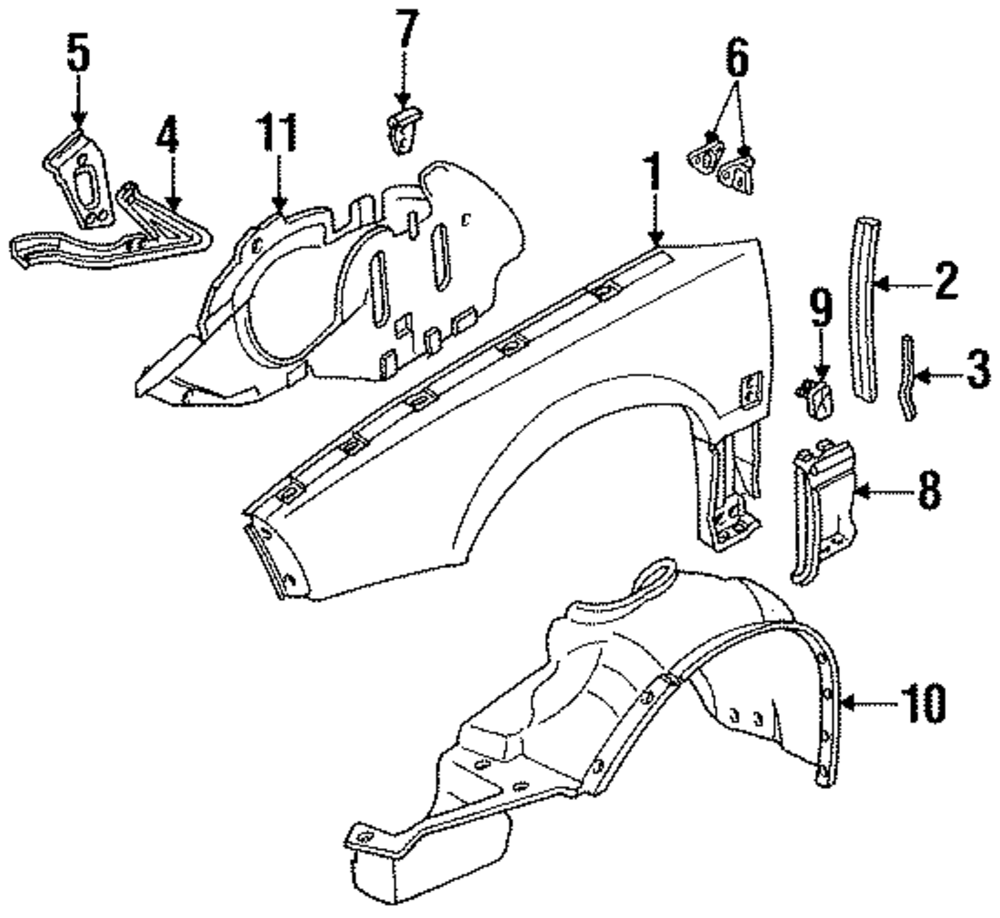 5
7
6
4
11
1
2
9
3
8
10