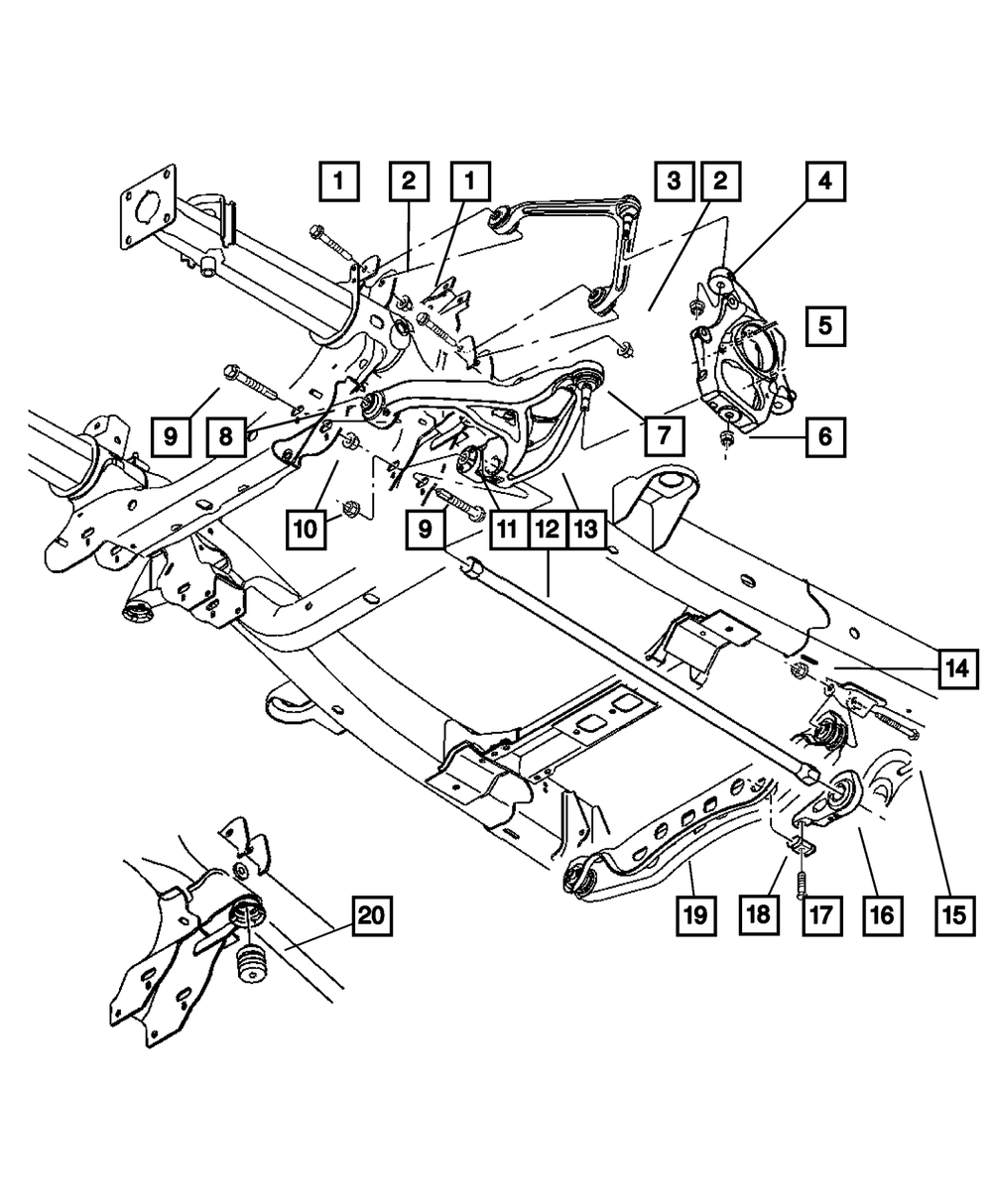 1
2
1
3
2
4
5
9
8
7
6
10
9
11
12
13
14
20
19
18
17
16
15