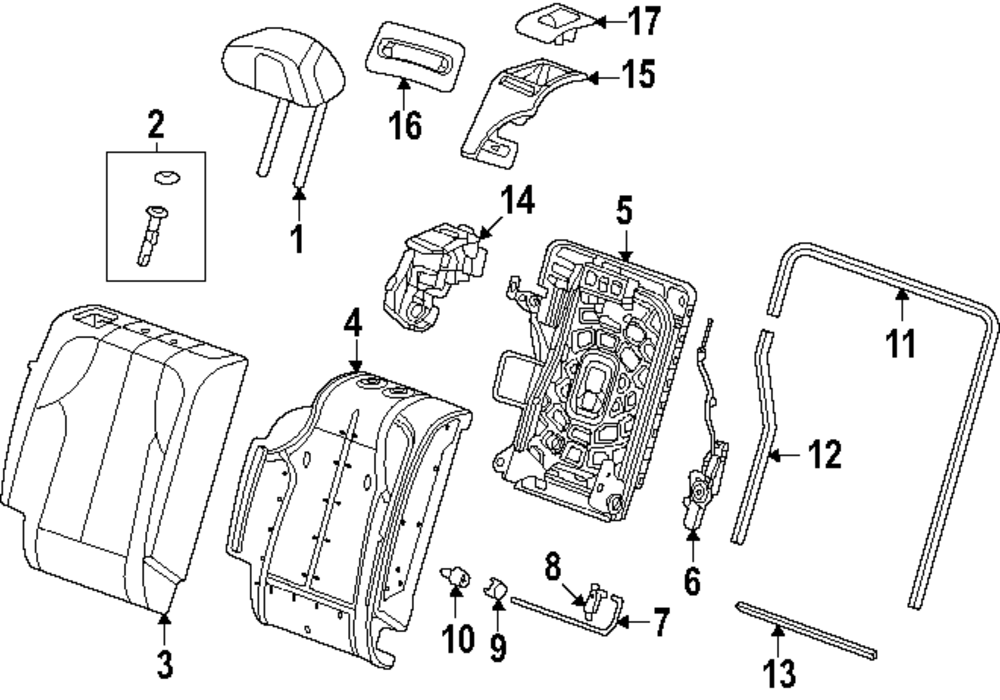 17
15
16
2
1
14
5
11
4
12
6
8
7
10
9
3
13