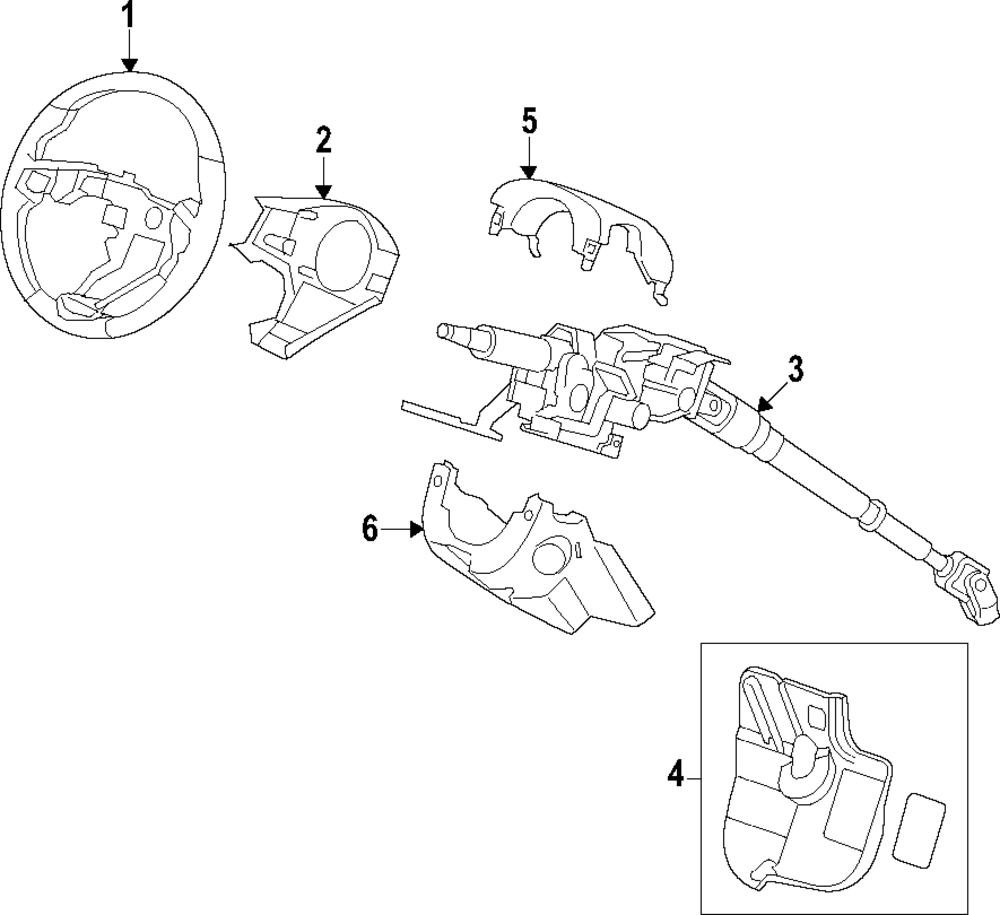 1
2
5
3
6
4